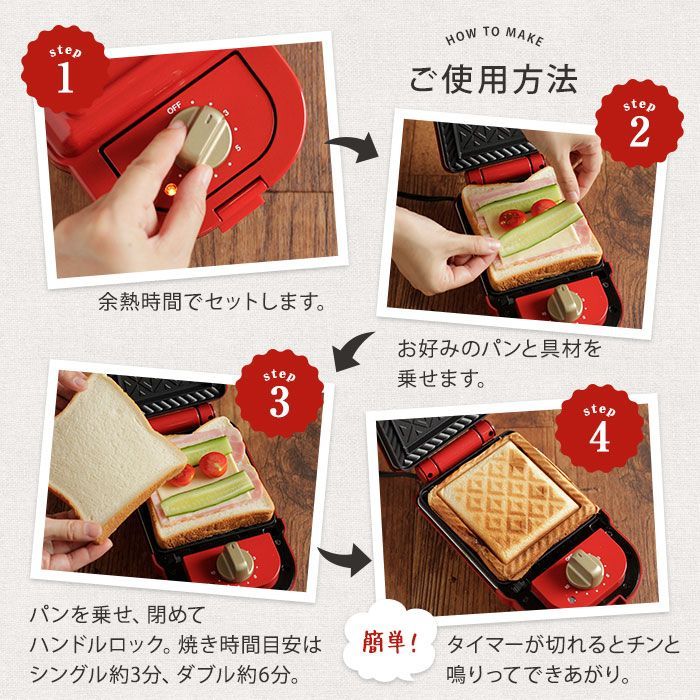 HOW TO MAKE
ご使用方法

step
1

OFF
3
5

余熱時間でセットします。

step
2

お好みのパンと具材を乗せます。

step
3

パンを乗せ、閉めてハンドルロック。焼き時間目安はシングル約3分、ダブル約6分。

step
4

簡単!

タイマーが切れるとチンと鳴りってできあがり。