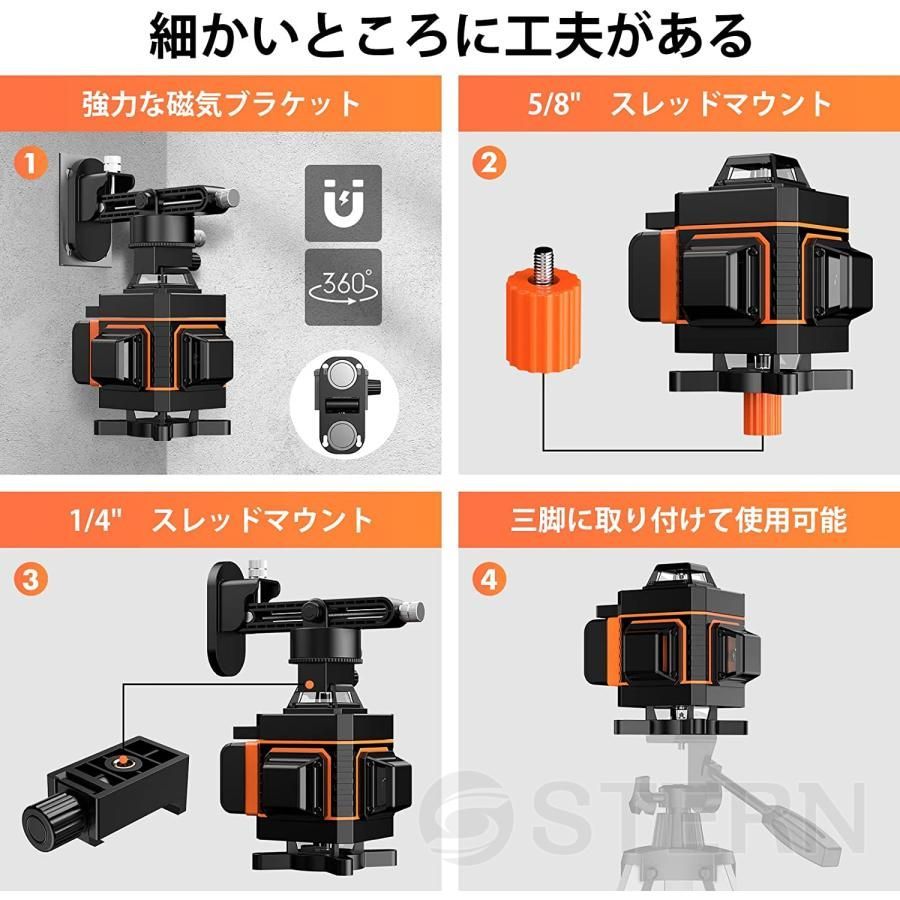 細かいところに工夫がある

強力な磁気ブラケット

1

360°

5/8"　スレッドマウント

2

1/4"　スレッドマウント

3

三脚に取り付けて使用可能

4

STERN