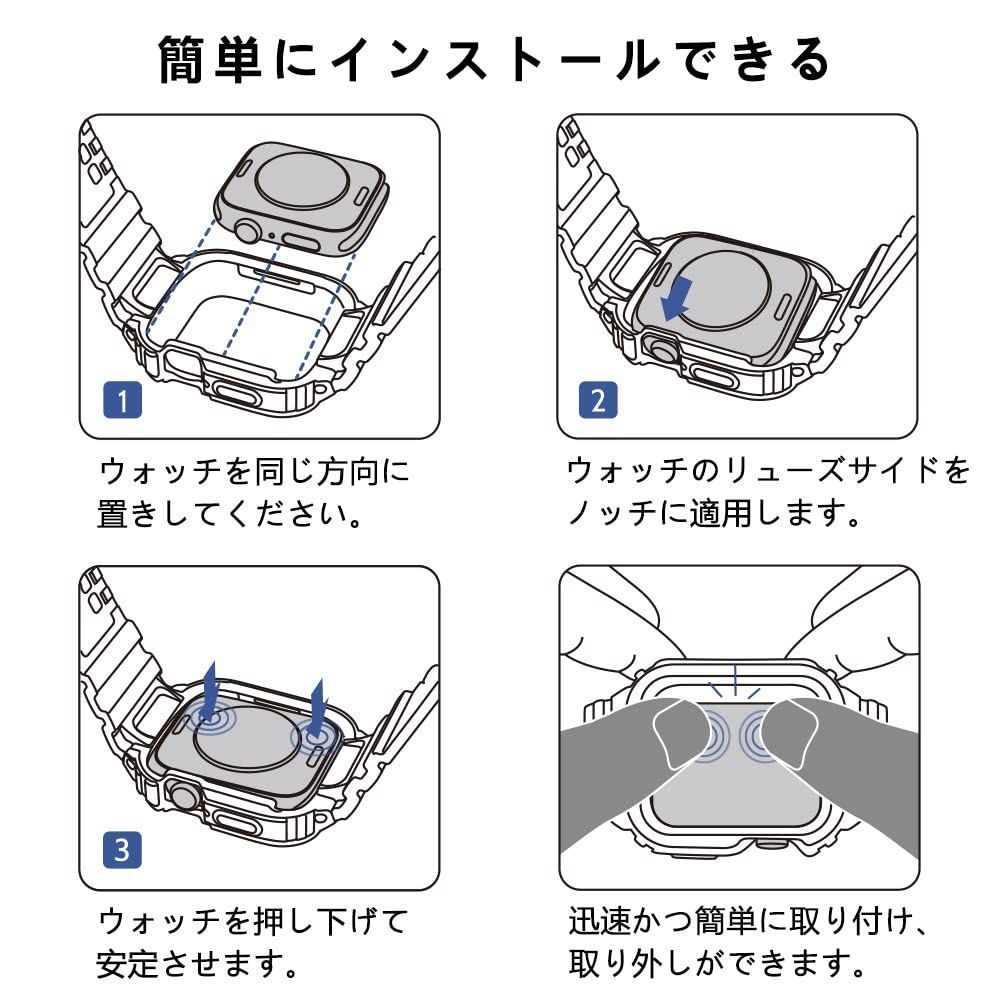 簡単にインストールできる

1

ウォッチを同じ方向に置きしてください。

2

ウォッチのリューズサイドをノッチに適用します。

3

ウォッチを押し下げて安定させます。

迅速かつ簡単に取り付け、取り外しができます。