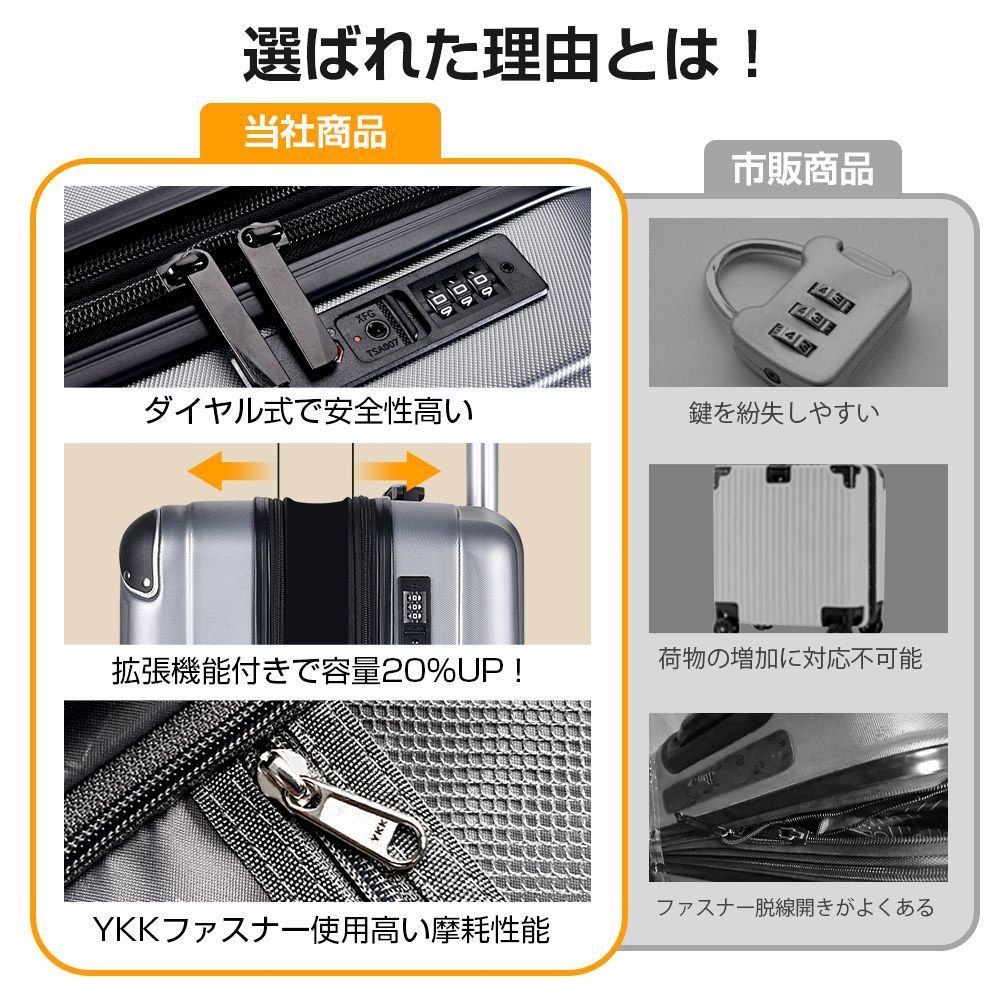 選ばれた理由とは！

当社商品

XFG
TSA007

ダイヤル式で安全性高い

拡張機能付きで容量20%UP！

YKK

YKKファスナー使用高い摩耗性能

市販商品

鍵を紛失しやすい

荷物の増加に対応不可能

ファスナー脱線開きがよくある