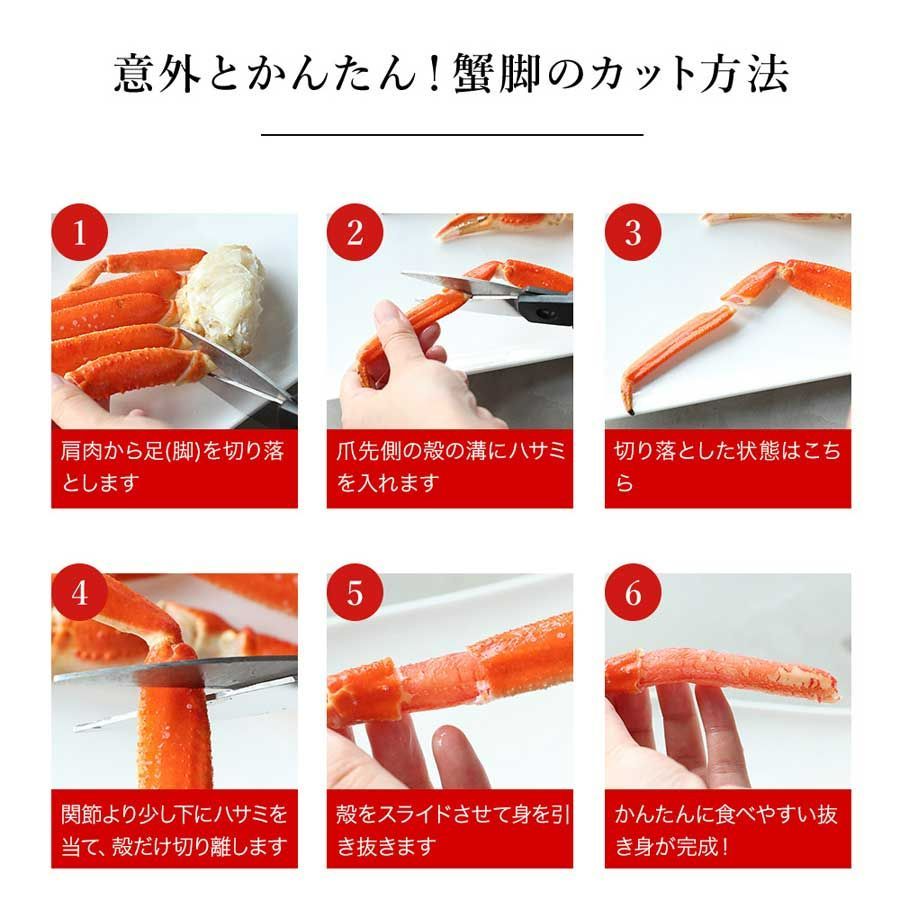 意外とかんたん！蟹脚のカット方法

1
肩肉から足(脚)を切り落とします

2
爪先側の殻の溝にハサミを入れます

3
切り落とした状態はこちら

4
関節より少し下にハサミを当て、殻だけ切り離します

5
殻をスライドさせて身を引き抜きます

6
かんたんに食べやすい抜き身が完成！