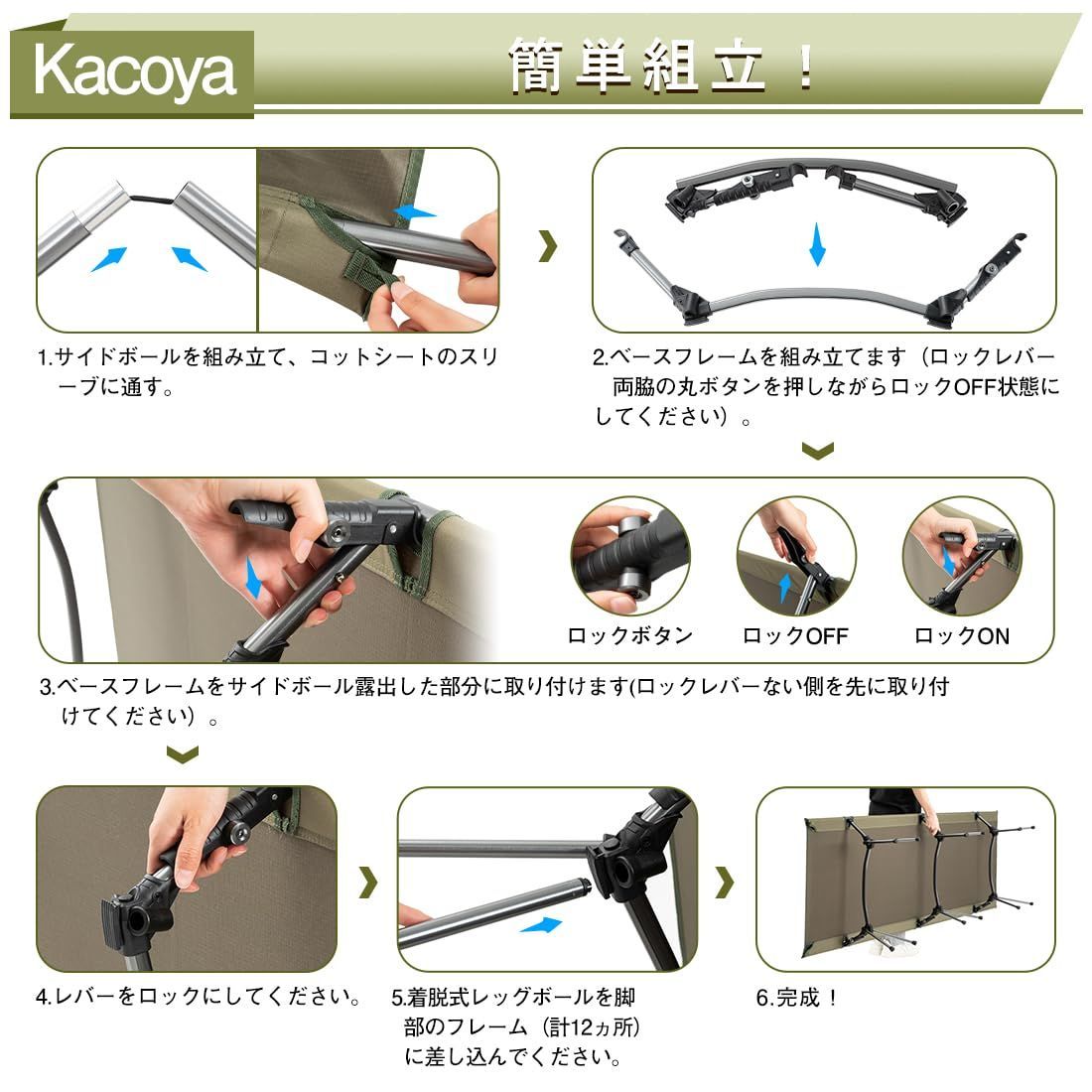 Kacoya

簡単組立！

1.サイドボールを組み立て、コットシートのスリーブに通す。

2.ベースフレームを組み立てます（ロックレバー両脇の丸ボタンを押しながらロックOFF状態にしてください）。

ロックボタン

ロックOFF

ロックON

3.ベースフレームをサイドボール露出した部分に取り付けます(ロックレバーない側を先に取り付けてください）。

4.レバーをロックにしてください。

5.着脱式レッグボールを脚部のフレーム（計12ヵ所）に差し込んでください。

6.完成！