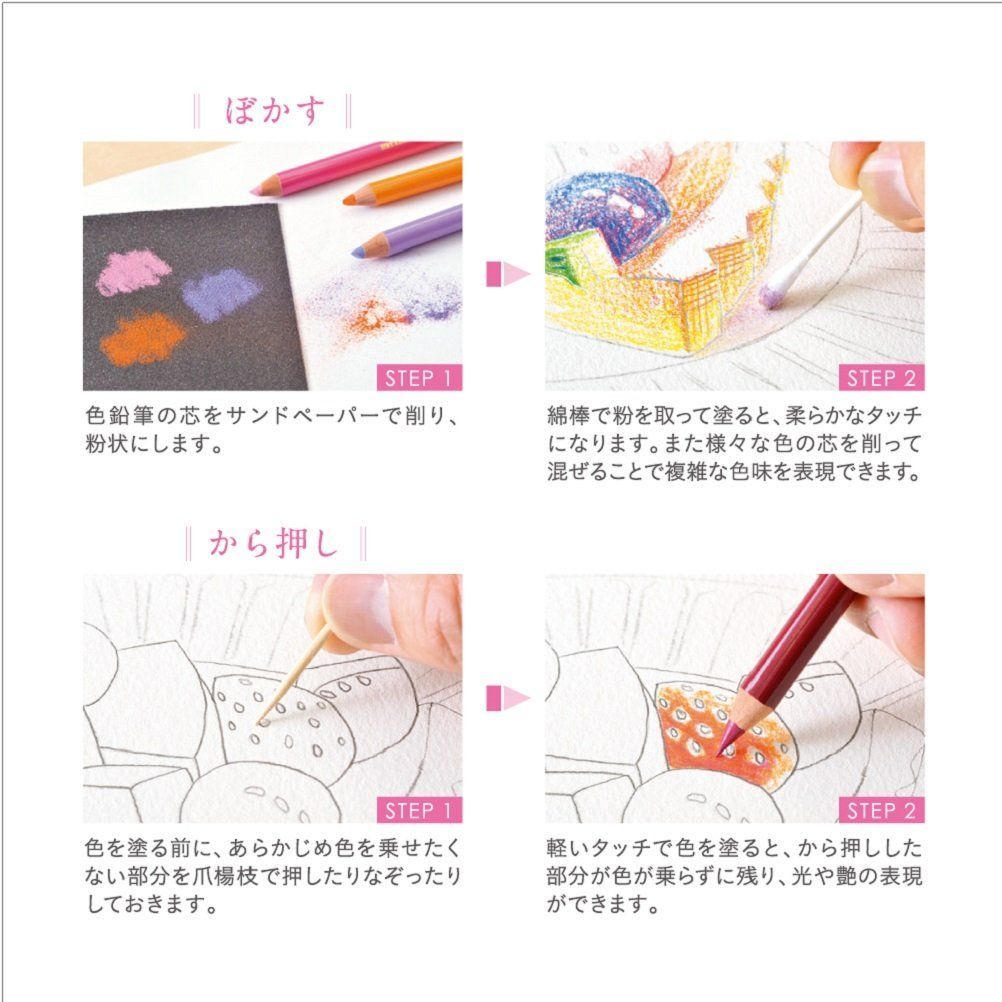 ぼかす

STEP 1

色鉛筆の芯をサンドペーパーで削り、粉状にします。

STEP 2

綿棒で粉を取って塗ると、柔らかなタッチになります。また様々な色の芯を削って混ぜることで複雑な色味を表現できます。

から押し

STEP 1

色を塗る前に、あらかじめ色を乗せたくない部分を爪楊枝で押したりなぞったりしておきます。

STEP 2

軽いタッチで色を塗ると、から押しした部分が色が乗らずに残り、光や艶の表現ができます。