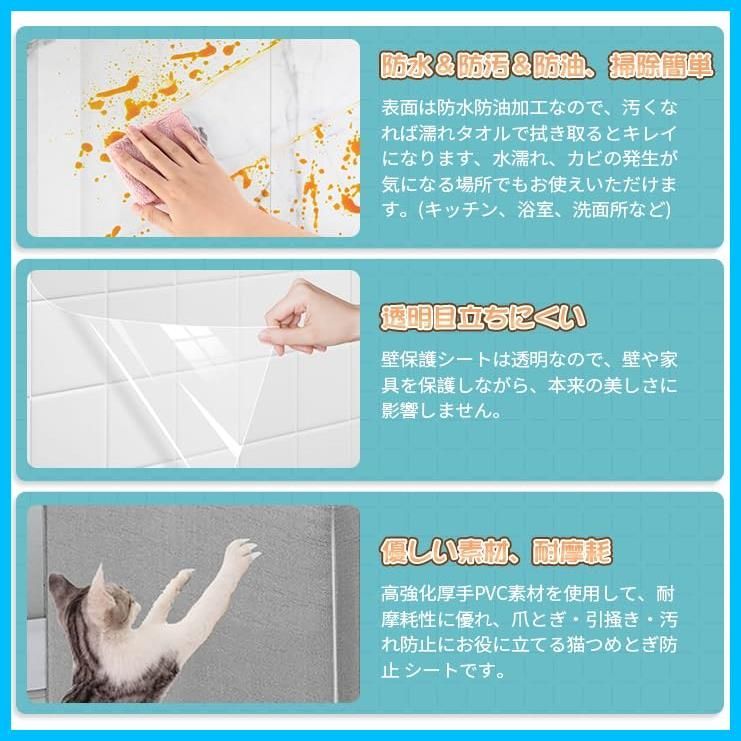 防水＆防汚＆防油、掃除簡単

表面は防水防油加工なので、汚くなれば濡れタオルで拭き取るとキレイになります、水濡れ、カビの発生が気になる場所でもお使えいただけます。(キッチン、浴室、洗面所など)

透明目立ちにくい

壁保護シートは透明なので、壁や家具を保護しながら、本来の美しさに影響しません。

優しい素材、耐摩耗

高強化厚手PVC素材を使用して、耐摩耗性に優れ、爪とぎ・引掻き・汚れ防止にお役に立てる猫つめとぎ防止 シートです。