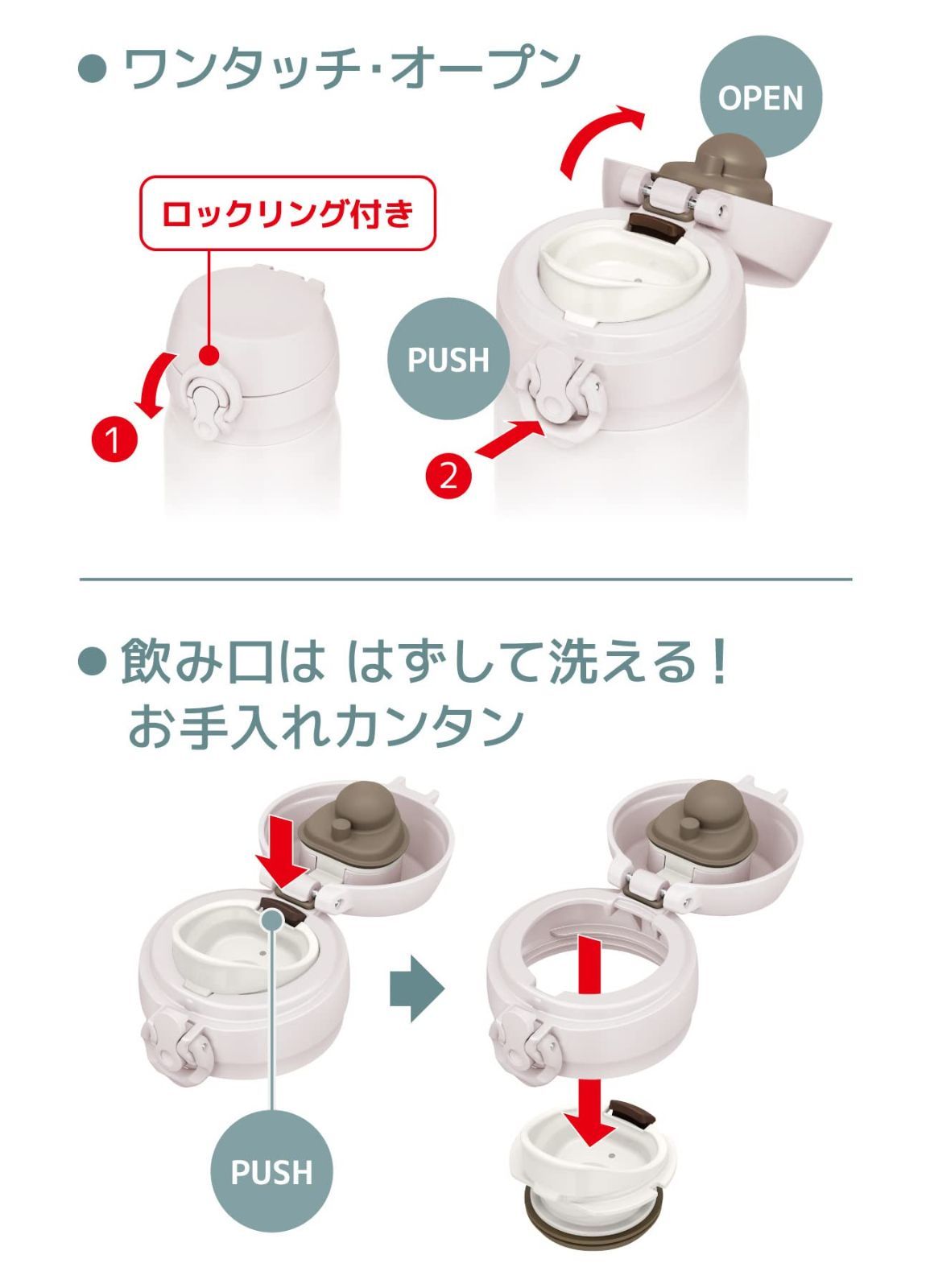 ● ワンタッチ･オープン

OPEN

ロックリング付き

PUSH

1

2

● 飲み口は はずして洗える！
お手入れカンタン

PUSH