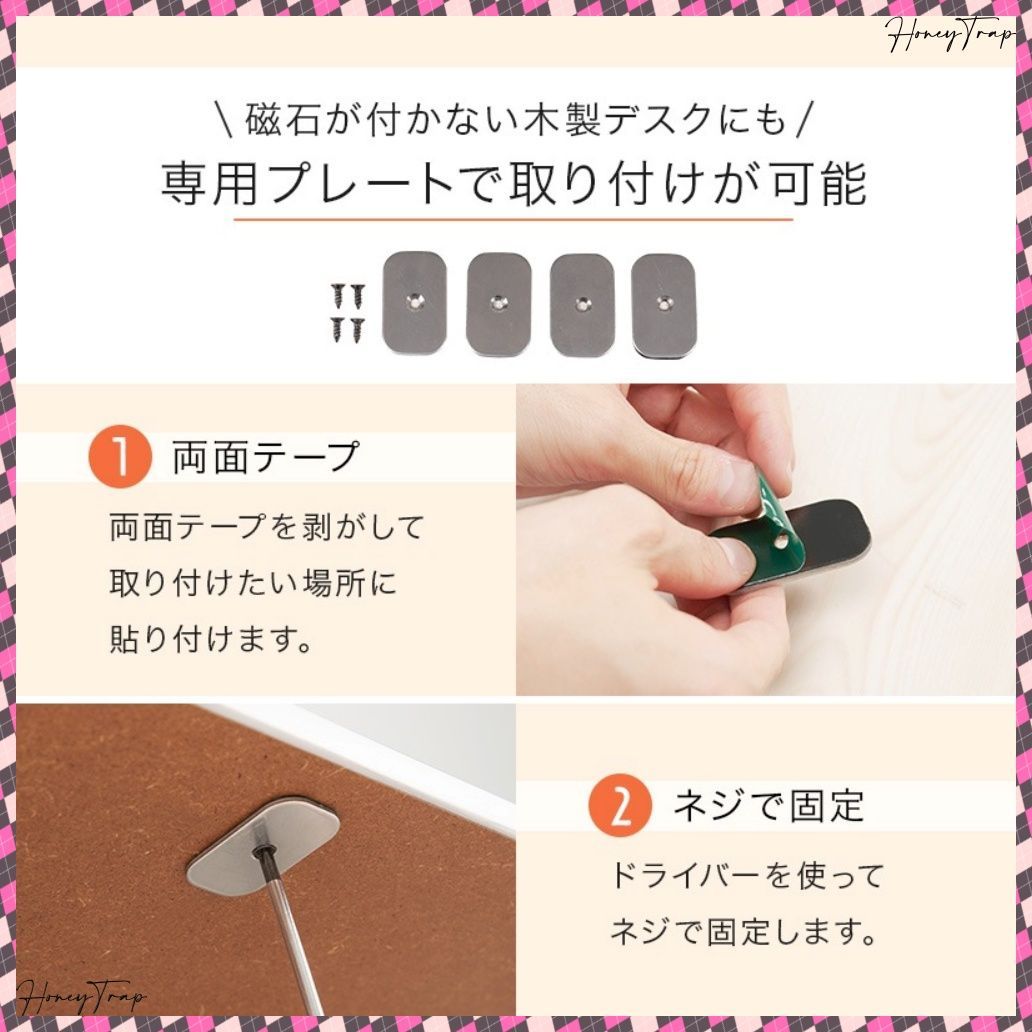 HoneyTrap

\ 磁石が付かない木製デスクにも /
専用プレートで取り付けが可能

1 両面テープ

両面テープを剥がして取り付けたい場所に貼り付けます。

2 ネジで固定

ドライバーを使ってネジで固定します。

HoneyTrap