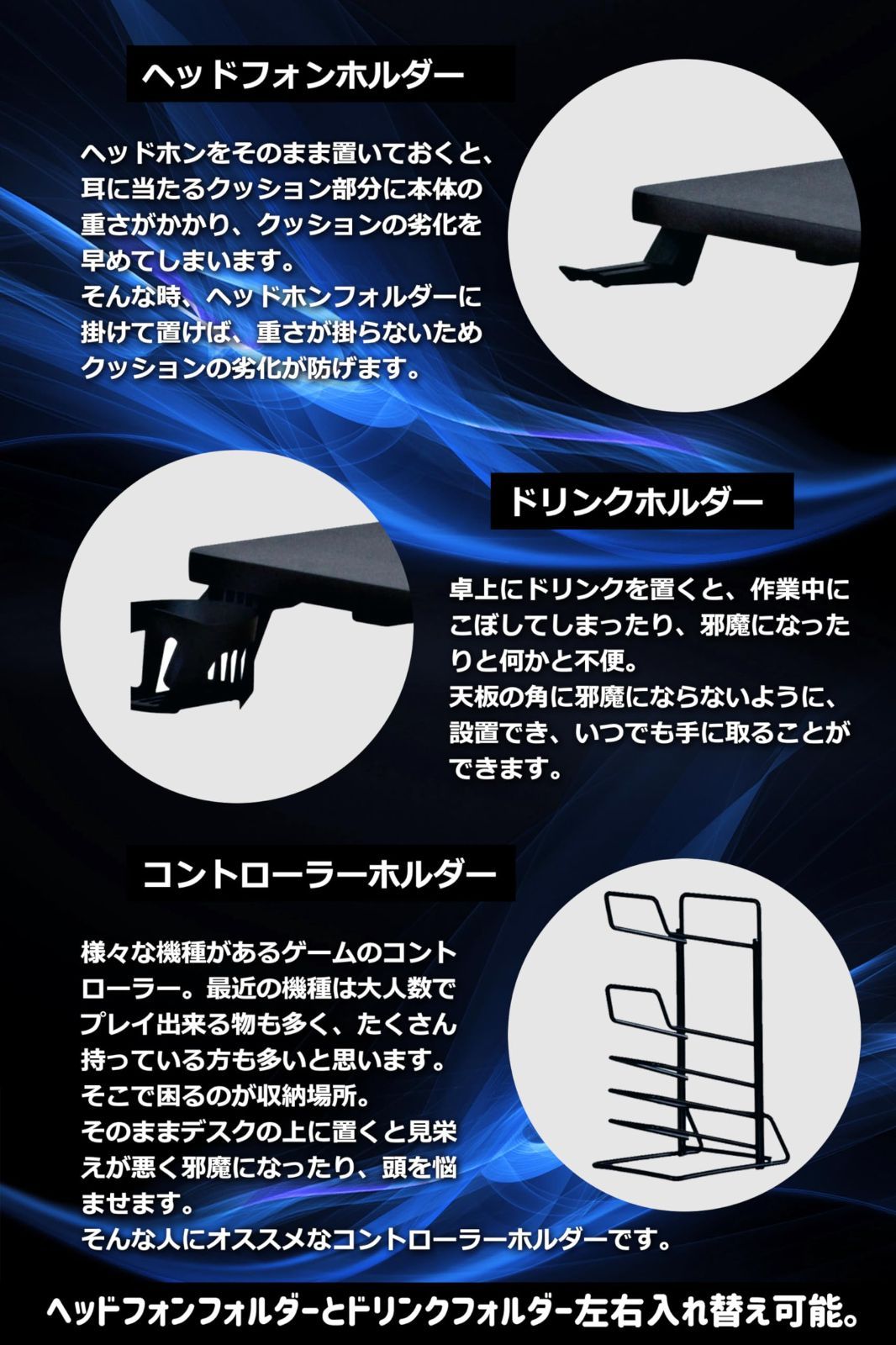 ヘッドフォンホルダー

ヘッドホンをそのまま置いておくと、耳に当たるクッション部分に本体の重さがかかり、クッションの劣化を早めてしまいます。
そんな時、ヘッドホンフォルダーに掛けて置けば、重さが掛らないためクッションの劣化が防げます。

ドリンクホルダー

卓上にドリンクを置くと、作業中にこぼしてしまったり、邪魔になったりと何かと不便。
天板の角に邪魔にならないように、設置でき、いつでも手に取ることができます。

コントローラーホルダー

様々な機種があるゲームのコントローラー。最近の機種は大人数でプレイ出来る物も多く、たくさん持っている方も多いと思います。
そこで困るのが収納場所。
そのままデスクの上に置くと見栄えが悪く邪魔になったり、頭を悩ませます。
そんな人にオススメなコントローラーホルダーです。

ヘッドフォンフォルダーとドリンクフォルダー左右入れ替え可能。