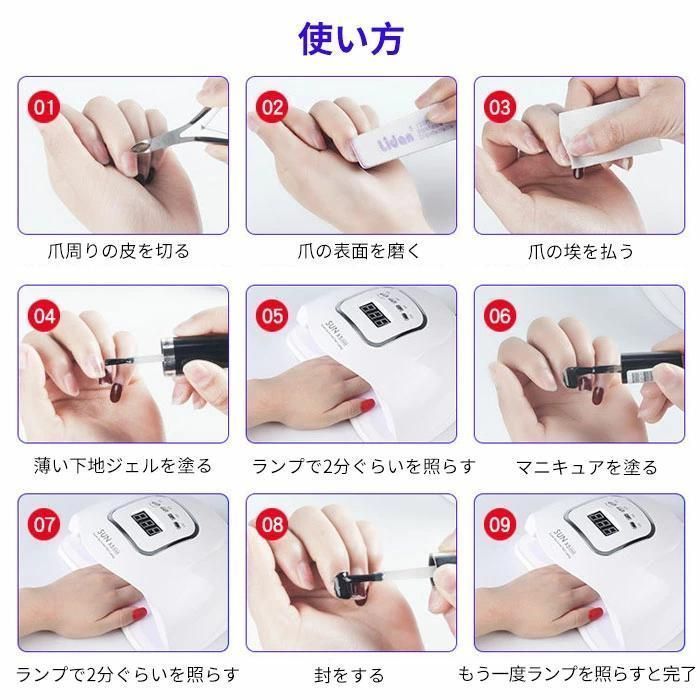 使い方

01
爪周りの皮を切る

02
Lidan
爪の表面を磨く

03
爪の埃を払う

04
薄い下地ジェルを塗る

05
SUN
ランプで2分ぐらいを照らす

06
マニキュアを塗る

07
SUN
ランプで2分ぐらいを照らす

08
封をする

09
SUN
もう一度ランプを照らすと完了