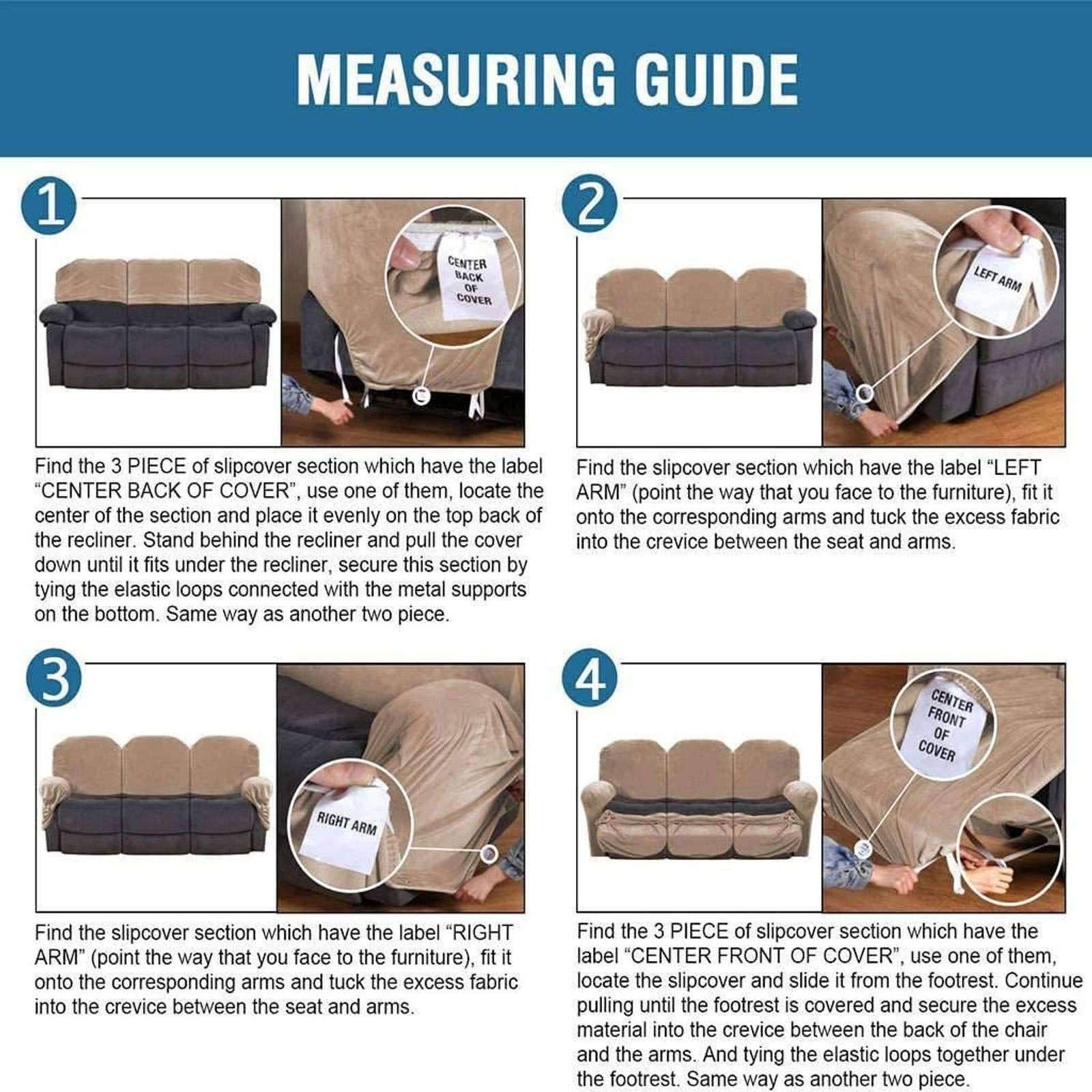 MEASURING GUIDE

1

CENTER BACK OF COVER

Find the 3 PIECE of slipcover section which have the label "CENTER BACK OF COVER", use one of them, locate the center of the section and place it evenly on the top back of the recliner. Stand behind the recliner and pull the cover down until it fits under the recliner, secure this section by tying the elastic loops connected with the metal supports on the bottom. Same way as another two piece.

2

LEFT ARM

Find the slipcover section which have the label "LEFT ARM" (point the way that you face to the furniture), fit it onto the corresponding arms and tuck the excess fabric into the crevice between the seat and arms.

3

RIGHT ARM

Find the slipcover section which have the label "RIGHT ARM" (point the way that you face to the furniture), fit it onto the corresponding arms and tuck the excess fabric into the crevice between the seat and arms.

4

CENTER FRONT OF COVER

Find the 3 PIECE of slipcover section which have the label "CENTER FRONT OF COVER", use one of them, locate the slipcover and slide it from the footrest. Continue pulling until the footrest is covered and secure the excess material into the crevice between the back of the chair and the arms. And tying the elastic loops together under the footrest. Same way as another two piece.