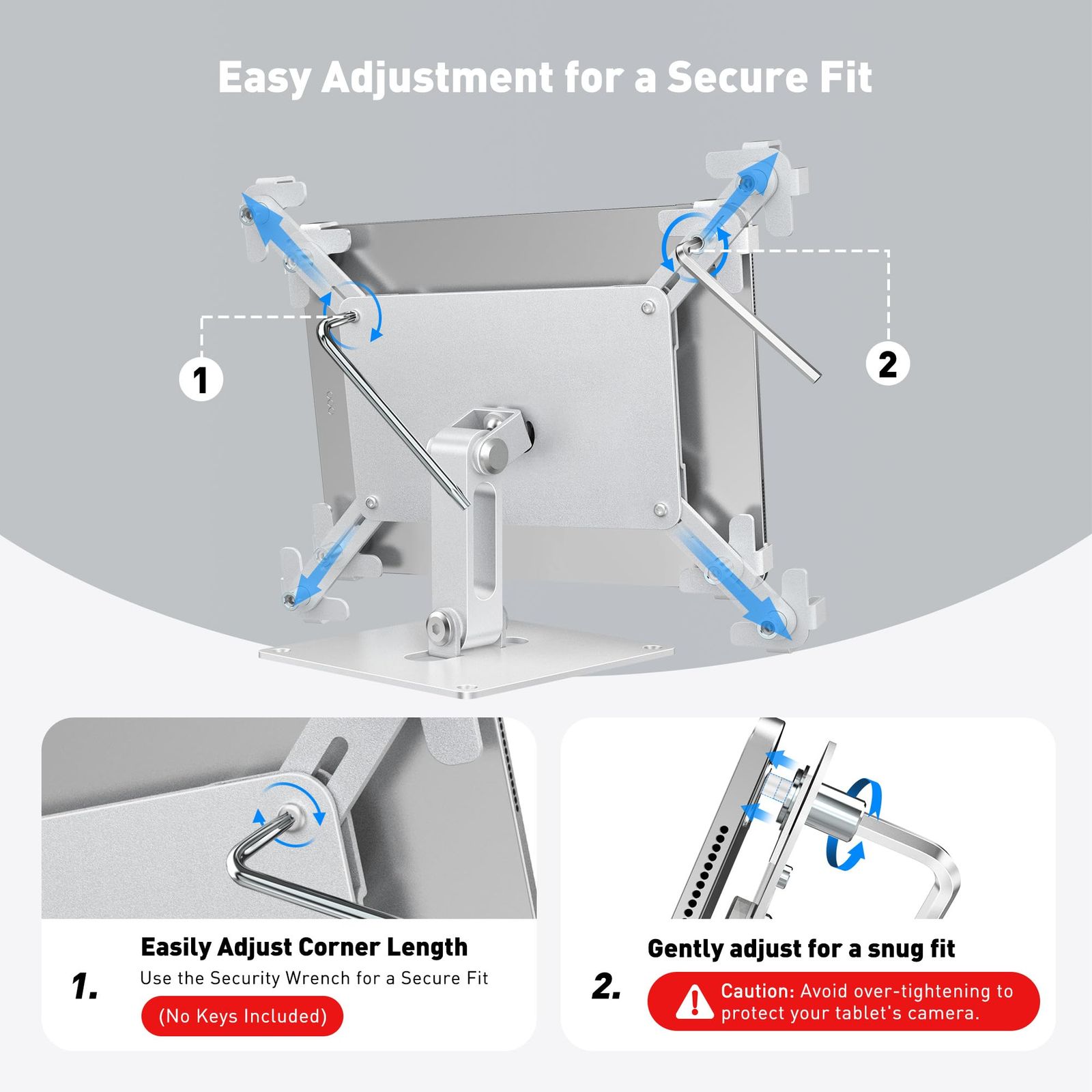 Easy Adjustment for a Secure Fit

1

2

1. Easily Adjust Corner Length
Use the Security Wrench for a Secure Fit
(No Keys Included)

2. Gently adjust for a snug fit
Caution: Avoid over-tightening to protect your tablet's camera.