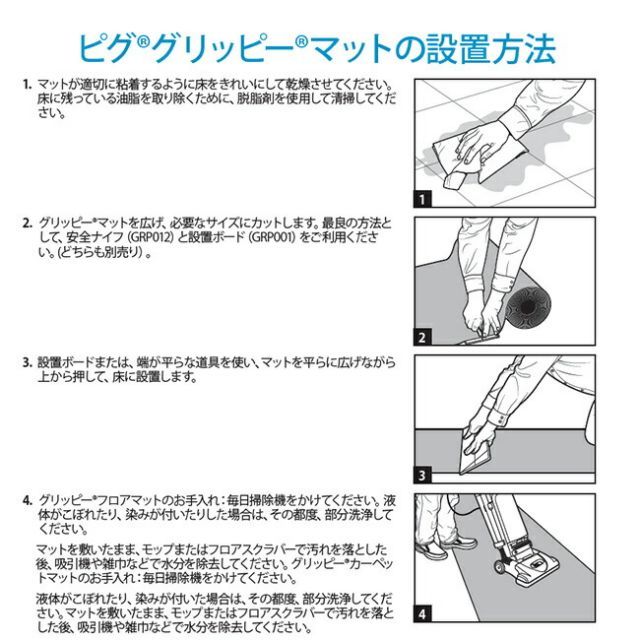 ピグ®グリッピー®マットの設置方法

1. マットが適切に粘着するように床をきれいにして乾燥させてください。床に残っている油脂を取り除くために、脱脂剤を使用して清掃してください。

1

2. グリッピー®マットを広げ、必要なサイズにカットします。最良の方法として、安全ナイフ (GRP012) と設置ボード (GRP001) をご利用ください。(どちらも別売り) 。

2

3. 設置ボードまたは、端が平らな道具を使い、マットを平らに広げながら上から押して、床に設置します。

3

4. グリッピー®フロアマットのお手入れ：毎日掃除機をかけてください。液体がこぼれたり、染みが付いたりした場合は、その都度、部分洗浄してください。

マットを敷いたまま、モップまたはフロアスクラバーで汚れを落とした後、吸引機や雑巾などで水分を除去してください。グリッピー®カーペットマットのお手入れ：毎日掃除機をかけてください。

液体がこぼれたり、染みが付いた場合は、その都度、部分洗浄してください。マットを敷いたまま、モップまたはフロアスクラバーで汚れを落とした後、吸引機や雑巾などで水分を除去してください。

4