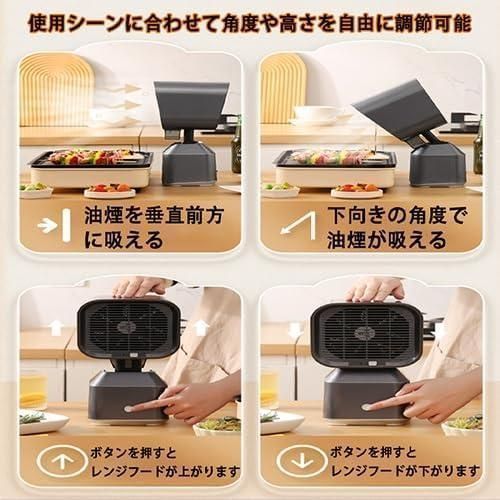 使用シーンに合わせて角度や高さを自由に調節可能

油煙を垂直前方に吸える

下向きの角度で油煙が吸える

ボタンを押すとレンジフードが上がります

ボタンを押すとレンジフードが下がります