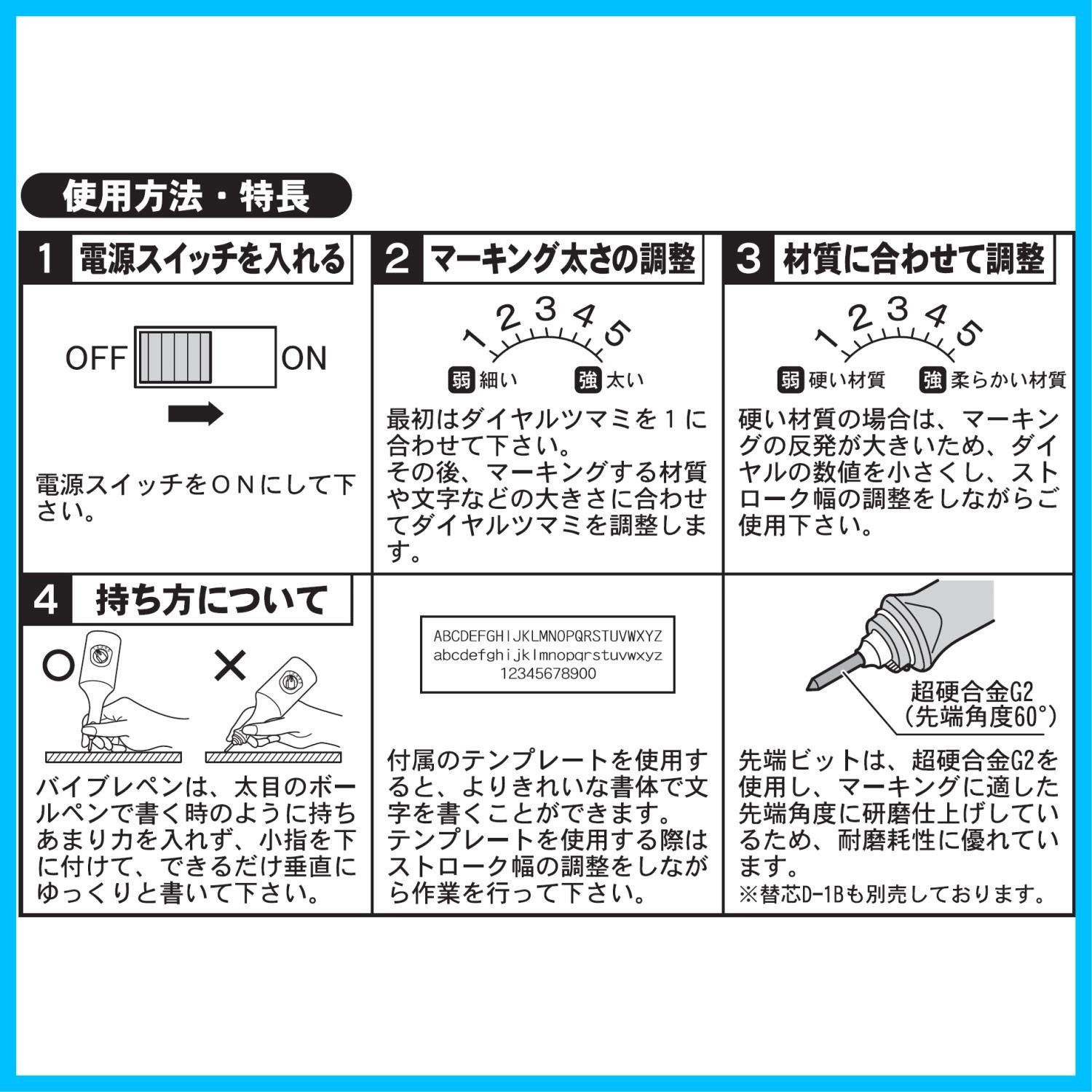 使用方法・特長

1 電源スイッチを入れる

OFF ON

電源スイッチをＯＮにして下さい。

2 マーキング太さの調整

1 2 3 4 5

弱 細い 強 太い

最初はダイヤルツマミを１に合わせて下さい。
その後、マーキングする材質や文字などの大きさに合わせてダイヤルツマミを調整します。

3 材質に合わせて調整

1 2 3 4 5

弱 硬い材質 強 柔らかい材質

硬い材質の場合は、マーキングの反発が大きいため、ダイヤルの数値を小さくし、ストローク幅の調整をしながらご使用下さい。

4 持ち方について

○ ×

バイブレペンは、太目のボールペンで書く時のように持ちあまり力を入れず、小指を下に付けて、できるだけ垂直にゆっくりと書いて下さい。

ABCDEFGHIJKLMNOPQRSTUVWXYZ
abcdefghijklmnopqrstuvwxyz
12345678900

付属のテンプレートを使用すると、よりきれいな書体で文字を書くことができます。
テンプレートを使用する際はストローク幅の調整をしながら作業を行って下さい。

超硬合金G2
（先端角度60°）

先端ビットは、超硬合金G2を使用し、マーキングに適した先端角度に研磨仕上げしているため、耐磨耗性に優れています。
※替芯D-1Bも別売しております。