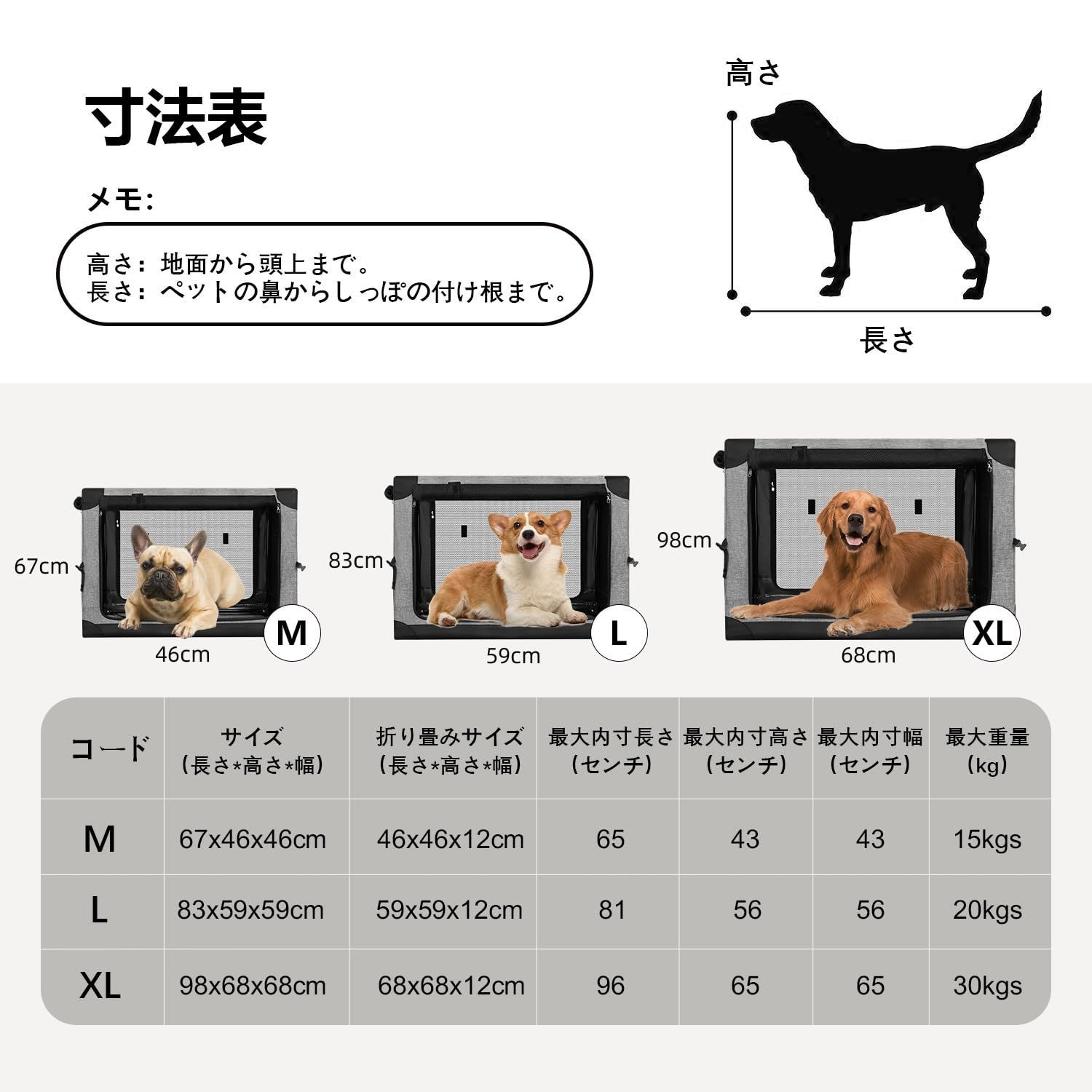 寸法表

メモ:

高さ: 地面から頭上まで。
長さ: ペットの鼻からしっぽの付け根まで。

高さ

長さ

67cm

46cm

M

83cm

59cm

L

98cm

68cm

XL

| コード | サイズ (長さ*高さ*幅) | 折り畳みサイズ (長さ*高さ*幅) | 最大内寸長さ (センチ) | 最大内寸高さ (センチ) | 最大内寸幅 (センチ) | 最大重量 (kg) |
|---|---|---|---|---|---|---|
| M | 67x46x46cm | 46x46x12cm | 65 | 43 | 43 | 15kgs |
| L | 83x59x59cm | 59x59x12cm | 81 | 56 | 56 | 20kgs |
| XL | 98x68x68cm | 68x68x12cm | 96 | 65 | 65 | 30kgs |