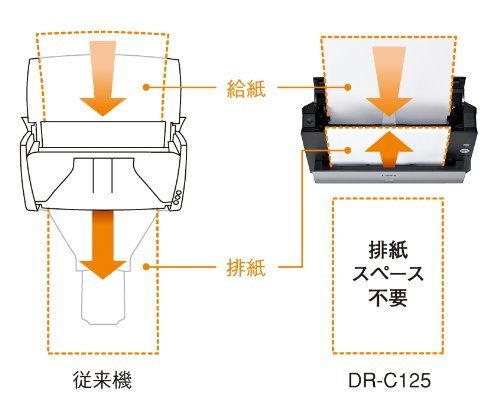 給紙

排紙

排紙
スペース
不要

従来機

DR-C125