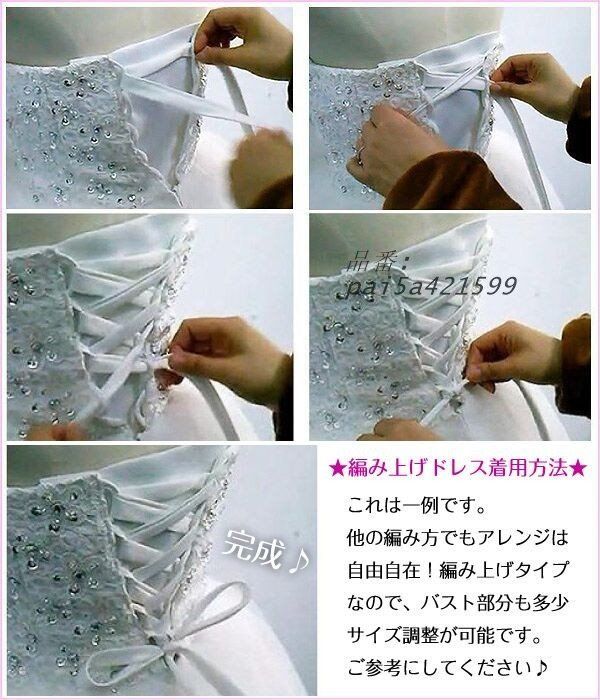 品番：
pai5a421599

完成♪

★編み上げドレス着用方法★

これは一例です。
他の編み方でもアレンジは自由自在！編み上げタイプなので、バスト部分も多少サイズ調整が可能です。
ご参考にしてください♪