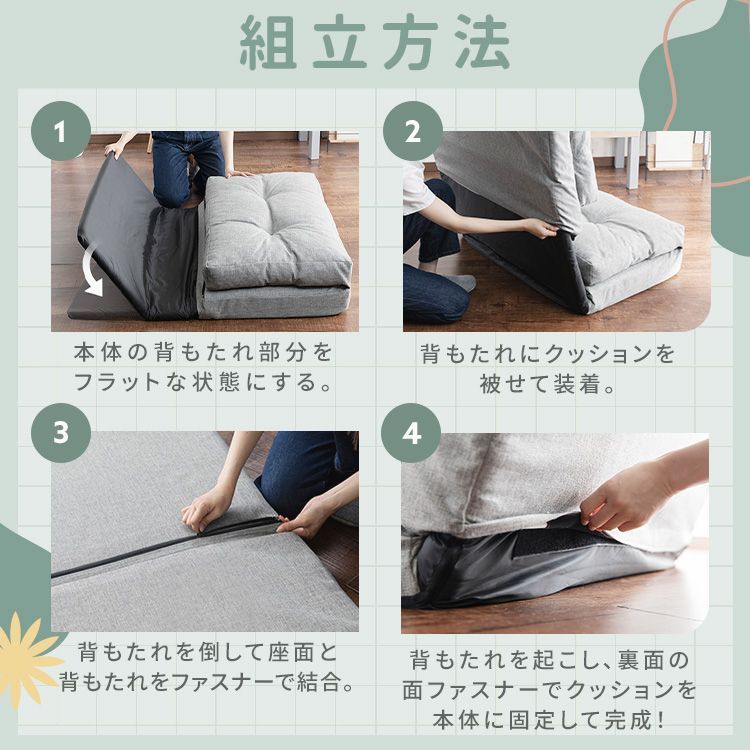 組立方法

1

本体の背もたれ部分をフラットな状態にする。

2

背もたれにクッションを被せて装着。

3

背もたれを倒して座面と背もたれをファスナーで結合。

4

背もたれを起こし、裏面の面ファスナーでクッションを本体に固定して完成！