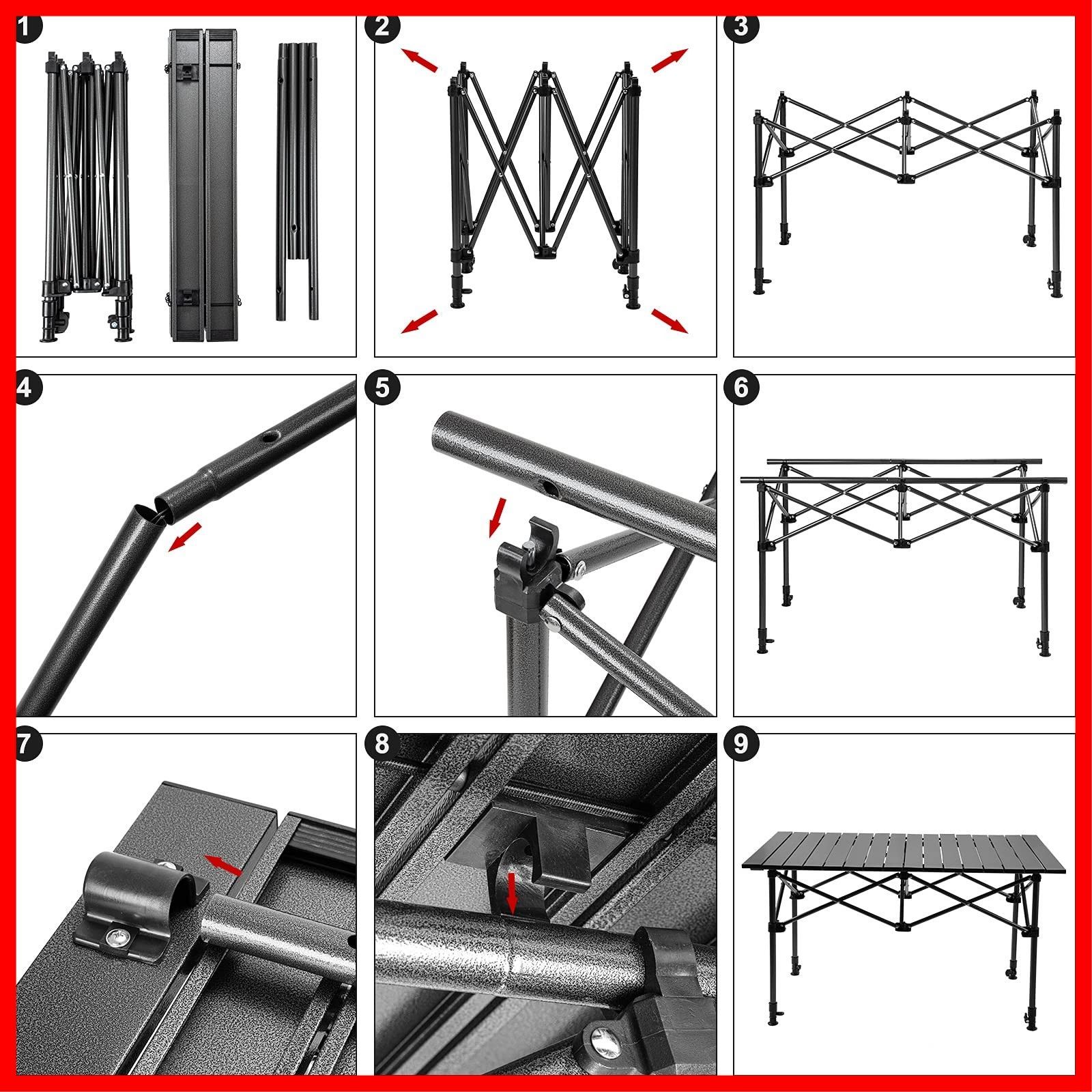 1

2

3

4

5

6

7

8

9