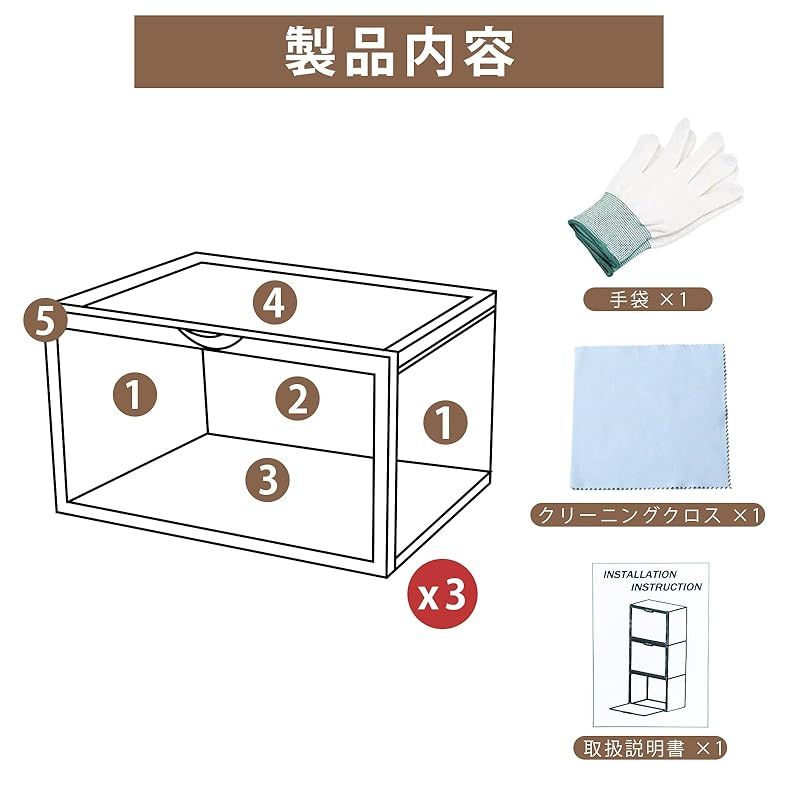 製品内容

5
4
1
2
1
3
x3

手袋 ×1

クリーニングクロス ×1

INSTALLATION INSTRUCTION

取扱説明書 ×1