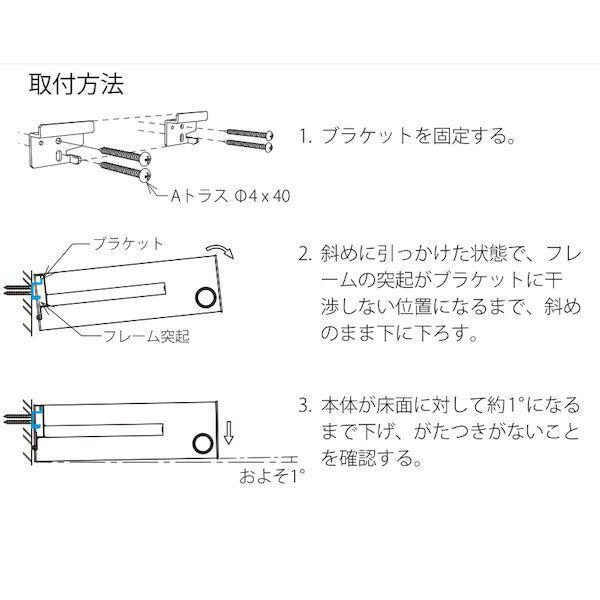 取付方法

Aトラス Φ4 x 40

1. ブラケットを固定する。

ブラケット

フレーム突起

2. 斜めに引っかけた状態で、フレームの突起がブラケットに干渉しない位置になるまで、斜めのまま下に下ろす。

およそ1°

3. 本体が床面に対して約1°になるまで下げ、がたつきがないことを確認する。