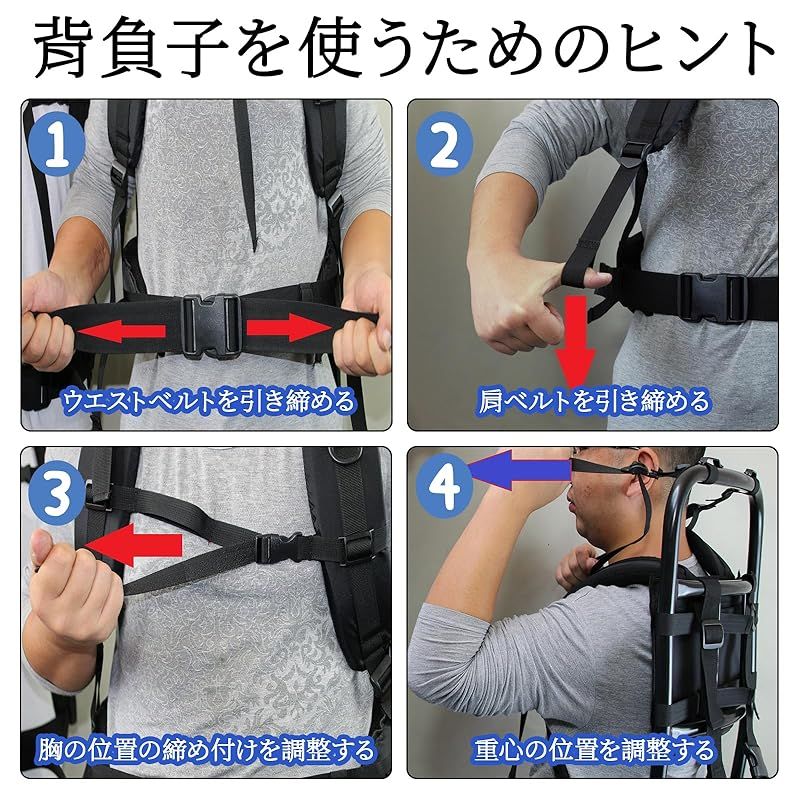 背負子を使うためのヒント

1
ウエストベルトを引き締める

2
肩ベルトを引き締める

3
胸の位置の締め付けを調整する

4
重心の位置を調整する