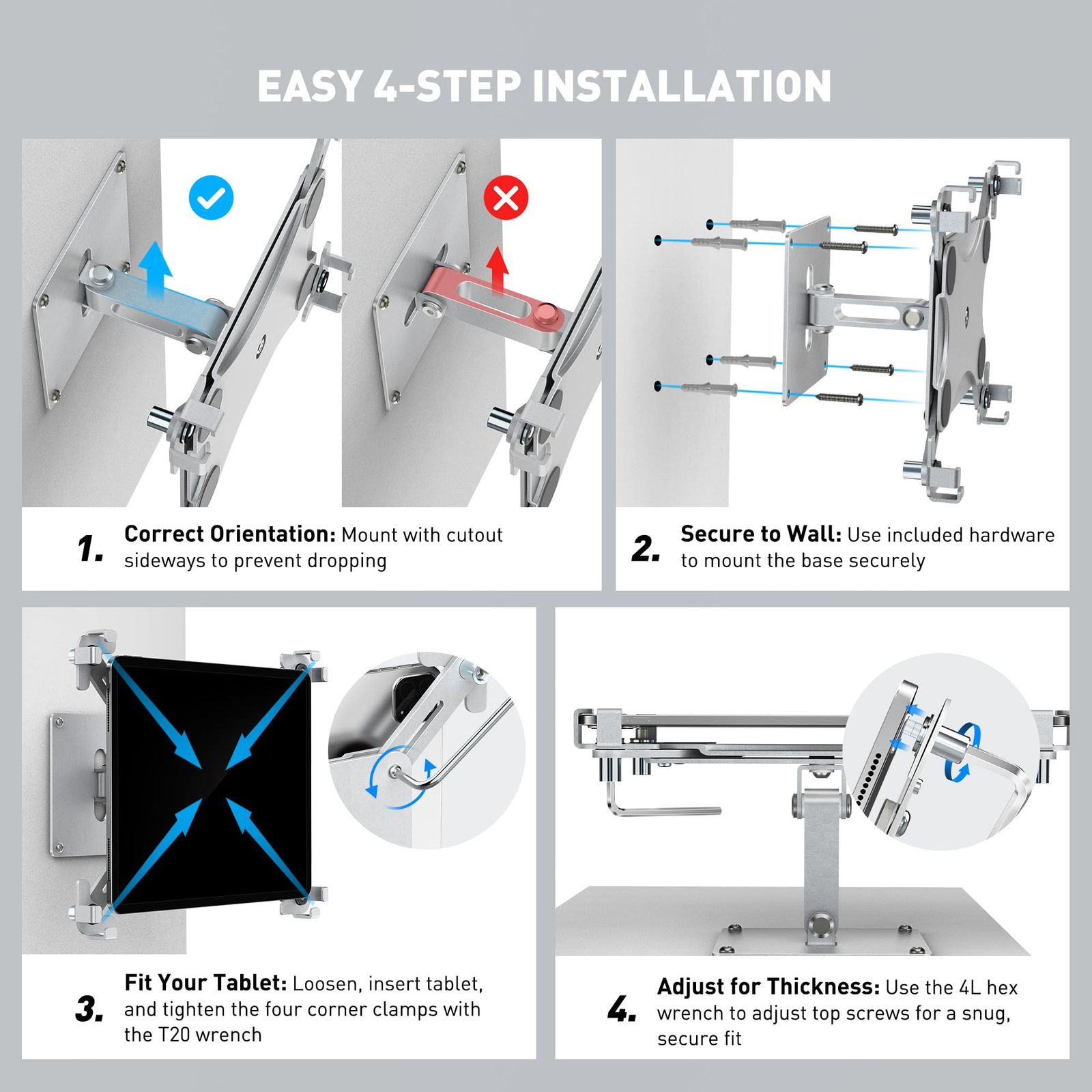 EASY 4-STEP INSTALLATION

1. Correct Orientation: Mount with cutout sideways to prevent dropping

2. Secure to Wall: Use included hardware to mount the base securely

3. Fit Your Tablet: Loosen, insert tablet, and tighten the four corner clamps with the T20 wrench

4. Adjust for Thickness: Use the 4L hex wrench to adjust top screws for a snug, secure fit