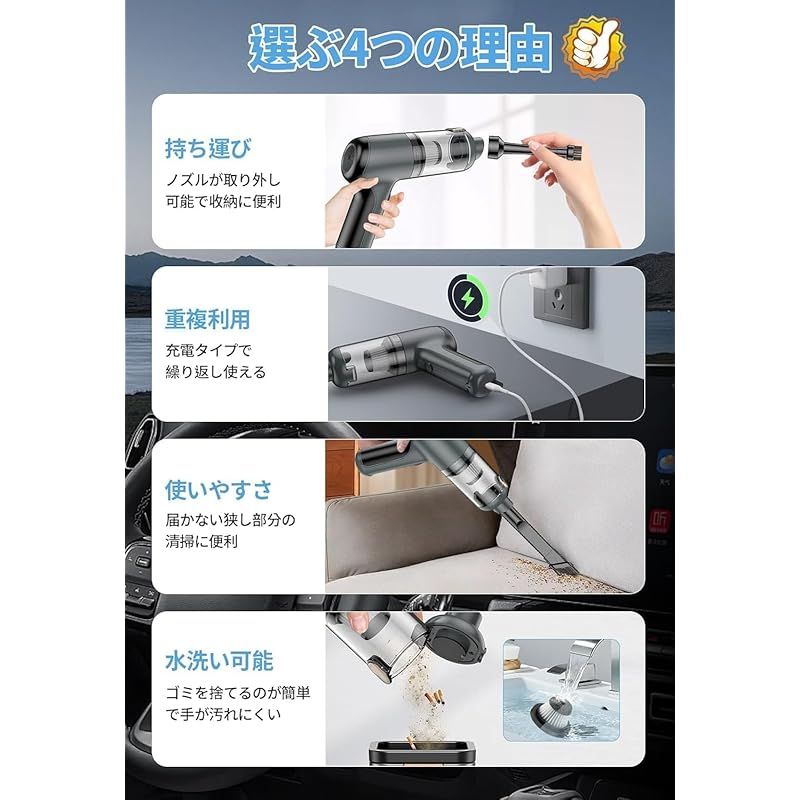 選ぶ4つの理由

持ち運び
ノズルが取り外し可能で収納に便利

重複利用
充電タイプで繰り返し使える

使いやすさ
届かない狭し部分の清掃に便利

水洗い可能
ゴミを捨てるのが簡単で手が汚れにくい