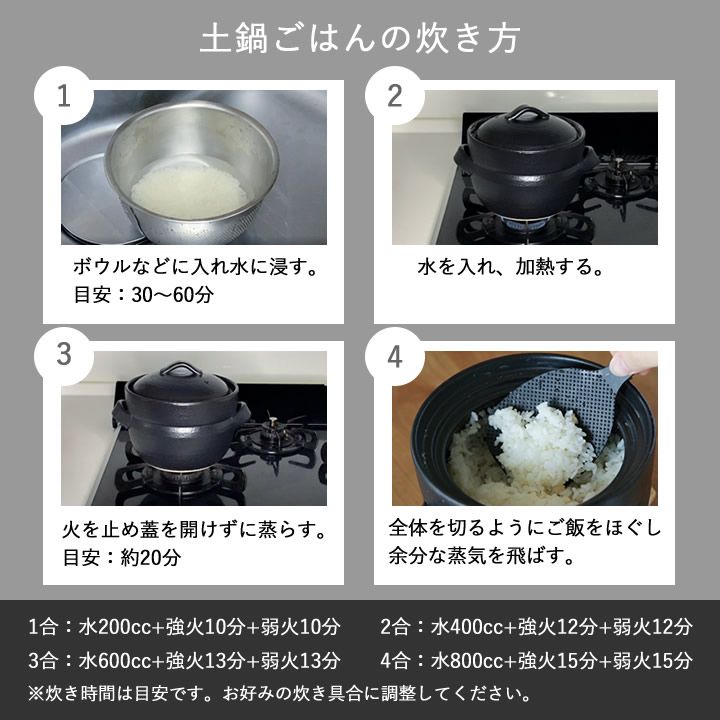 土鍋ごはんの炊き方

1

ボウルなどに入れ水に浸す。
目安：30〜60分

2

水を入れ、加熱する。

3

火を止め蓋を開けずに蒸らす。
目安：約20分

4

全体を切るようにご飯をほぐし
余分な蒸気を飛ばす。

1合：水200cc+強火10分+弱火10分
2合：水400cc+強火12分+弱火12分
3合：水600cc+強火13分+弱火13分
4合：水800cc+強火15分+弱火15分
※炊き時間は目安です。お好みの炊き具合に調整してください。