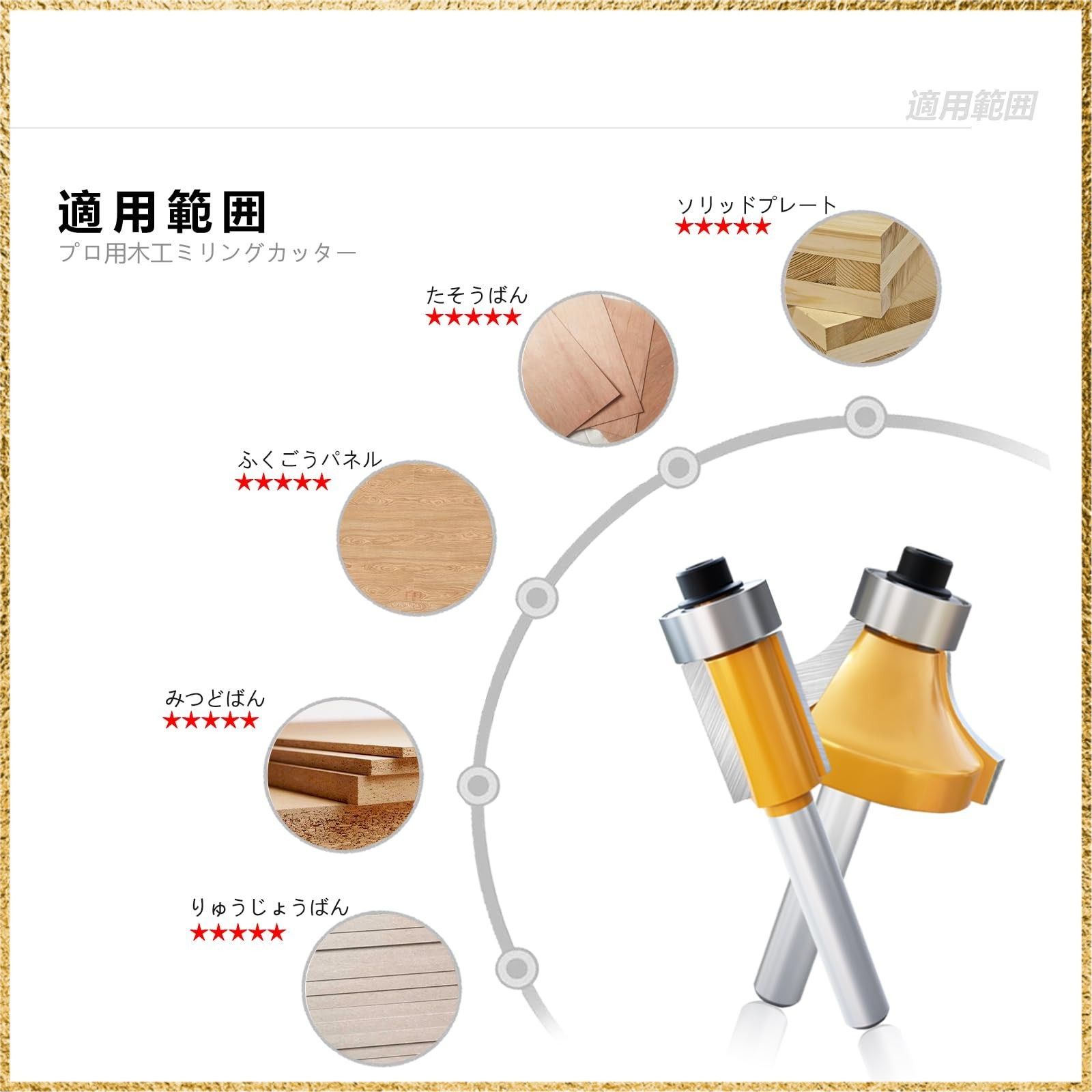 適用範囲

適用範囲
プロ用木工ミリングカッター

ソリッドプレート
★★★★★

たそうばん
★★★★★

ふくごうパネル
★★★★★

みつどばん
★★★★★

りゅうじょうばん
★★★★★