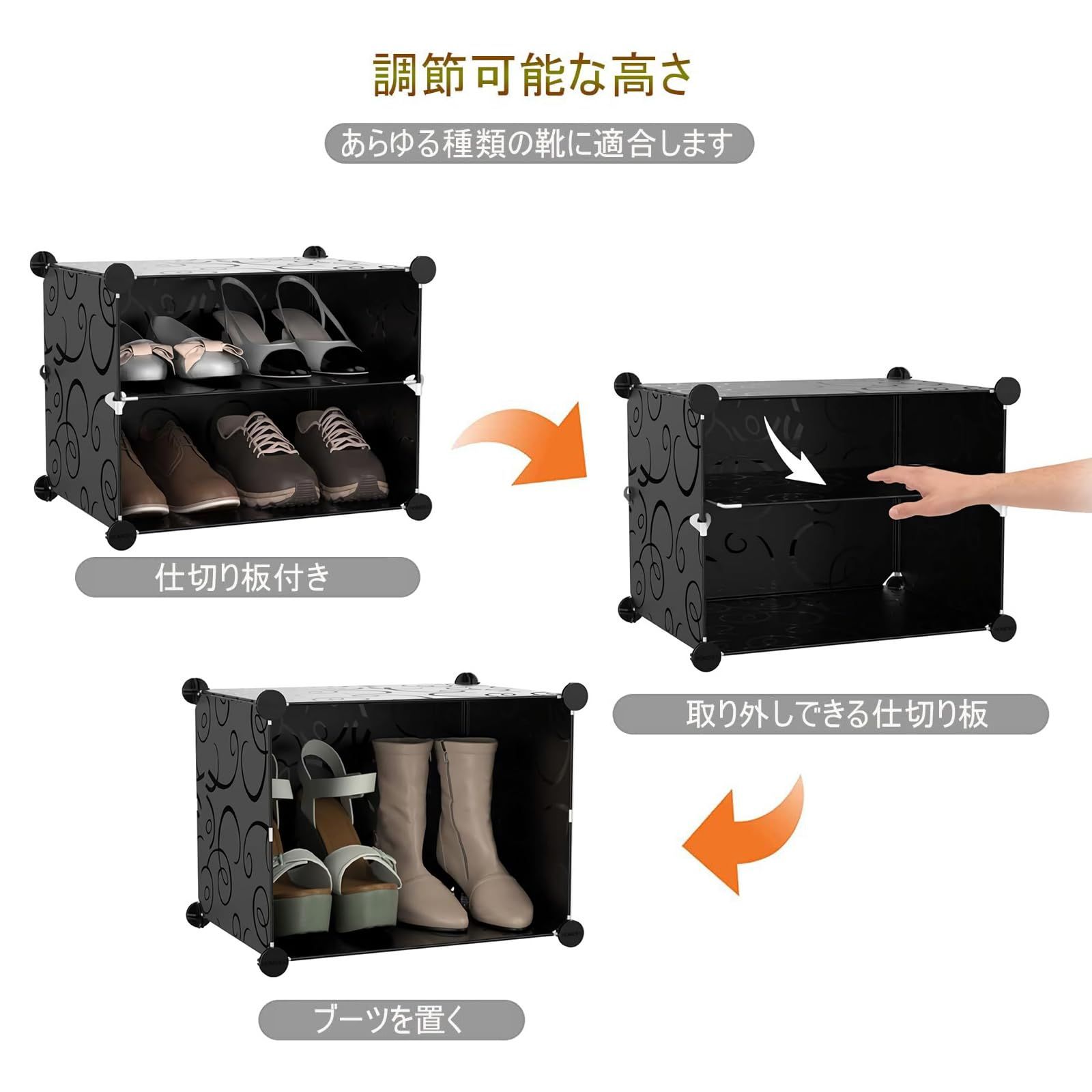 調節可能な高さ

あらゆる種類の靴に適合します

仕切り板付き

取り外しできる仕切り板

ブーツを置く