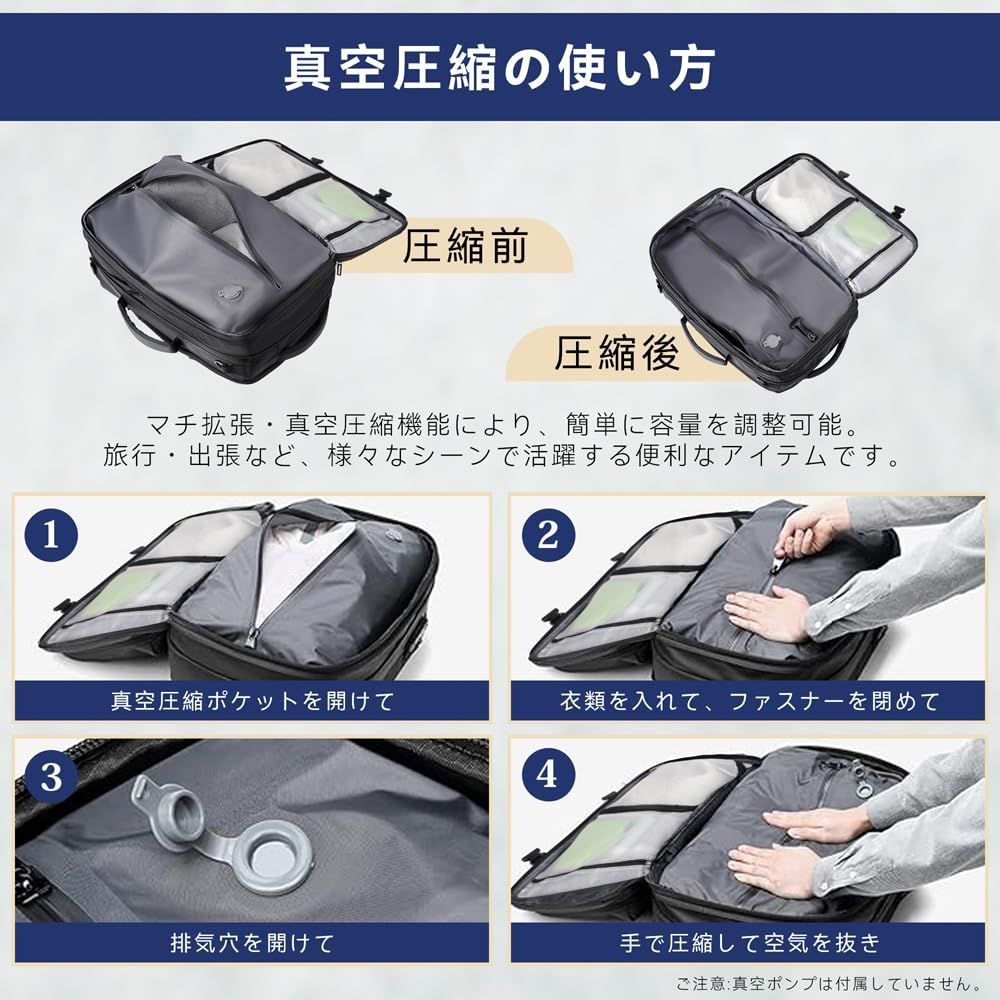 真空圧縮の使い方

圧縮前

圧縮後

マチ拡張・真空圧縮機能により、簡単に容量を調整可能。
旅行・出張など、様々なシーンで活躍する便利なアイテムです。

1
真空圧縮ポケットを開けて

2
衣類を入れて、ファスナーを閉めて

3
排気穴を開けて

4
手で圧縮して空気を抜き

ご注意:真空ポンプは付属していません。