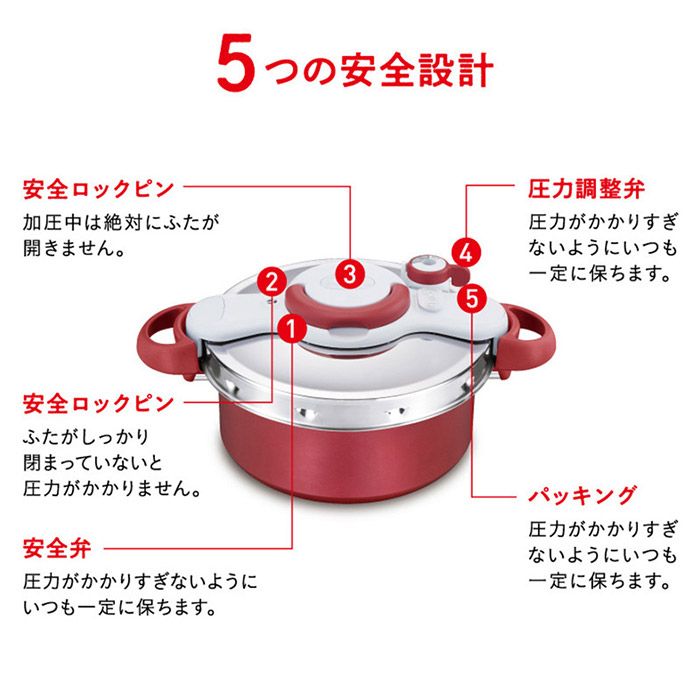 5つの安全設計

安全ロックピン
加圧中は絶対にふたが開きません。

安全ロックピン
ふたがしっかり閉まっていないと圧力がかかりません。

安全弁
圧力がかかりすぎないようにいつも一定に保ちます。

圧力調整弁
圧力がかかりすぎないようにいつも一定に保ちます。

パッキング
圧力がかかりすぎないようにいつも一定に保ちます。

1
2
3
4
5