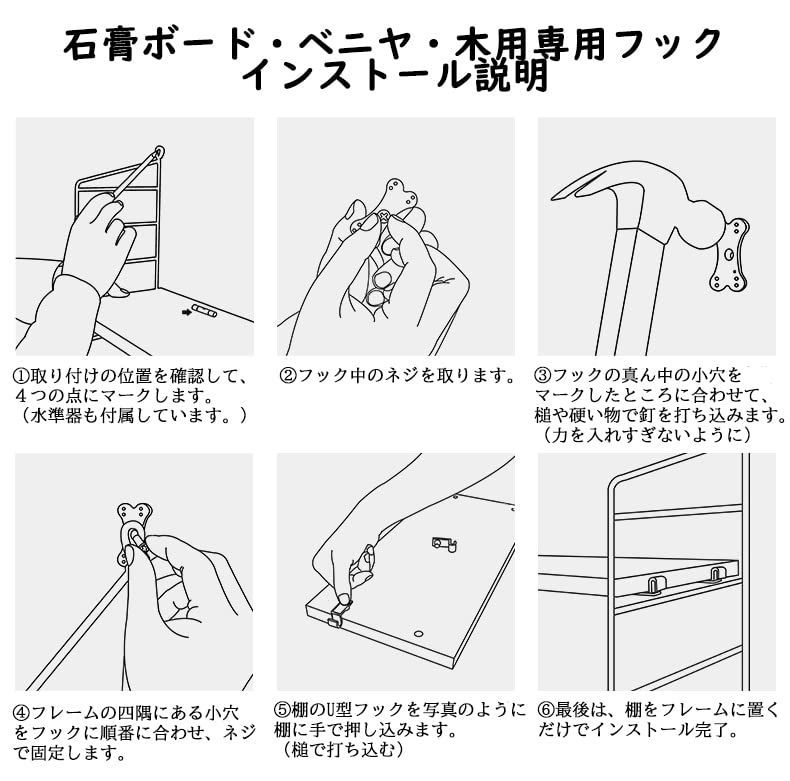 石膏ボード・ベニヤ・木用専用フック
インストール説明

①取り付けの位置を確認して、４つの点にマークします。
（水準器も付属しています。）

②フック中のネジを取ります。

③フックの真ん中の小穴をマークしたところに合わせて、槌や硬い物で釘を打ち込みます。
（力を入れすぎないように）

④フレームの四隅にある小穴をフックに順番に合わせ、ネジで固定します。

⑤棚のU型フックを写真のように棚に手で押し込みます。
（槌で打ち込む）

⑥最後は、棚をフレームに置くだけでインストール完了。