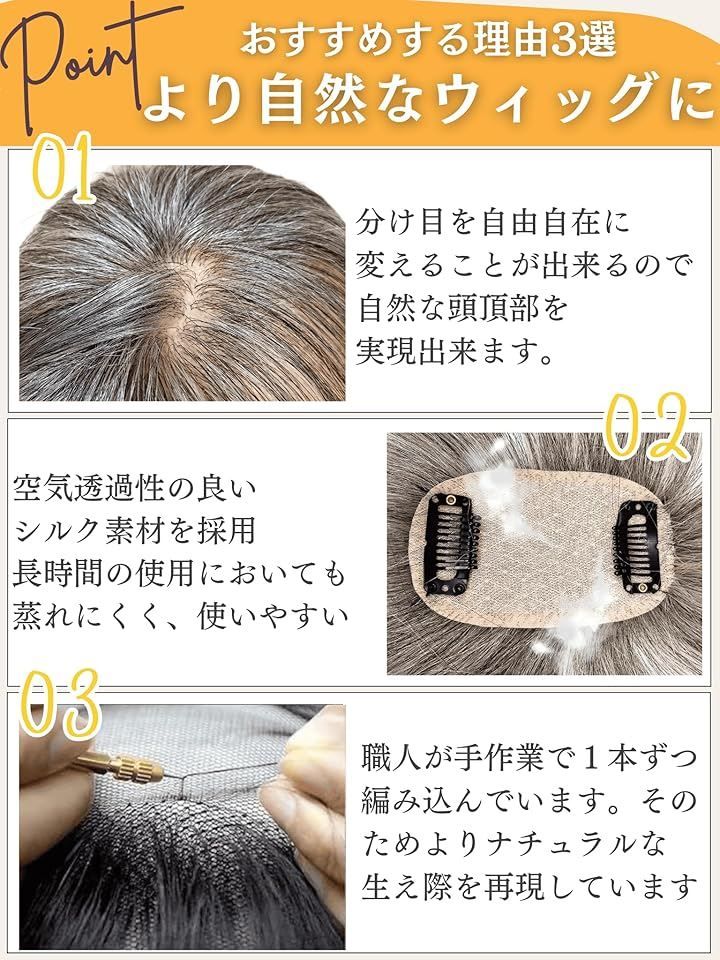 Point

おすすめする理由3選
より自然なウィッグに

01

分け目を自由自在に変えることが出来るので自然な頭頂部を実現出来ます。

02

空気透過性の良いシルク素材を採用
長時間の使用においても蒸れにくく、使いやすい

03

職人が手作業で１本ずつ編み込んでいます。そのためよりナチュラルな生え際を再現しています