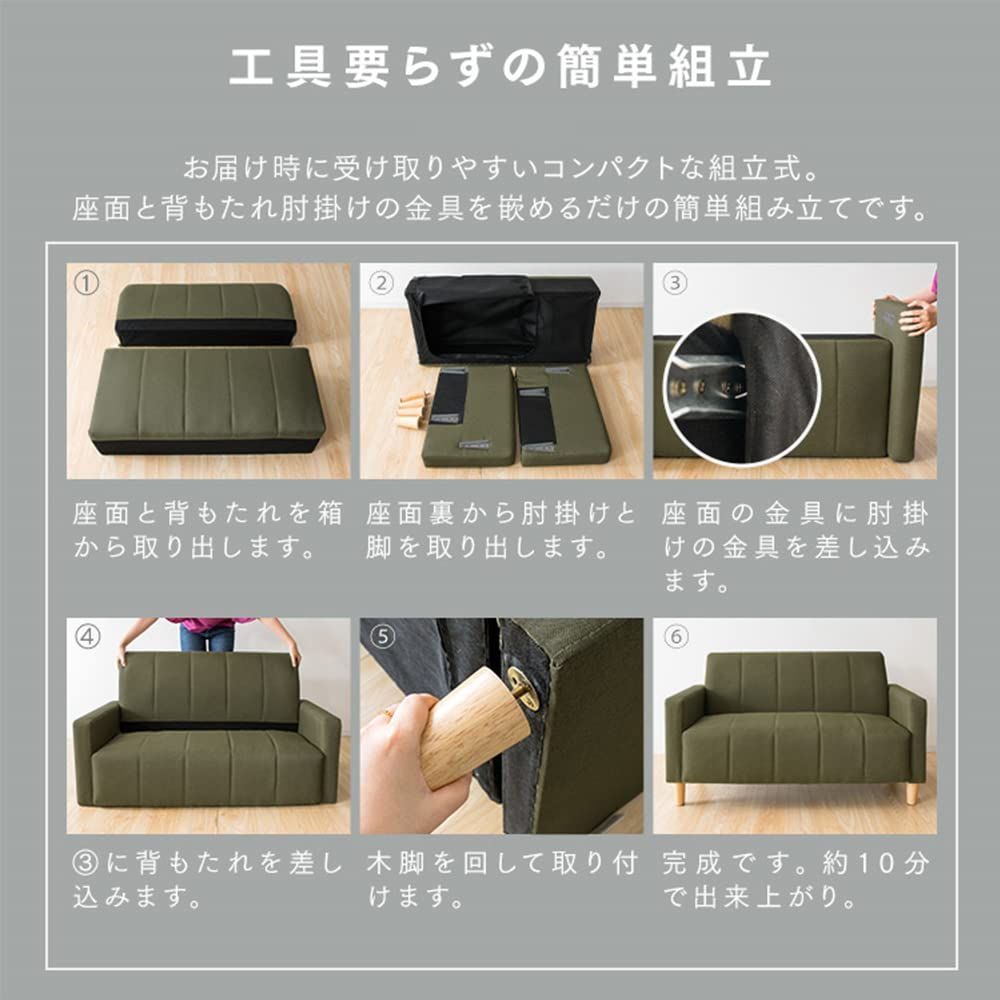 工具要らずの簡単組立

お届け時に受け取りやすいコンパクトな組立式。
座面と背もたれ肘掛けの金具を嵌めるだけの簡単組み立てです。

①

座面と背もたれを箱から取り出します。

②

座面裏から肘掛けと脚を取り出します。

③

座面の金具に肘掛けの金具を差し込みます。

④

③に背もたれを差し込みます。

⑤

木脚を回して取り付けます。

⑥

完成です。約10分で出来上がり。