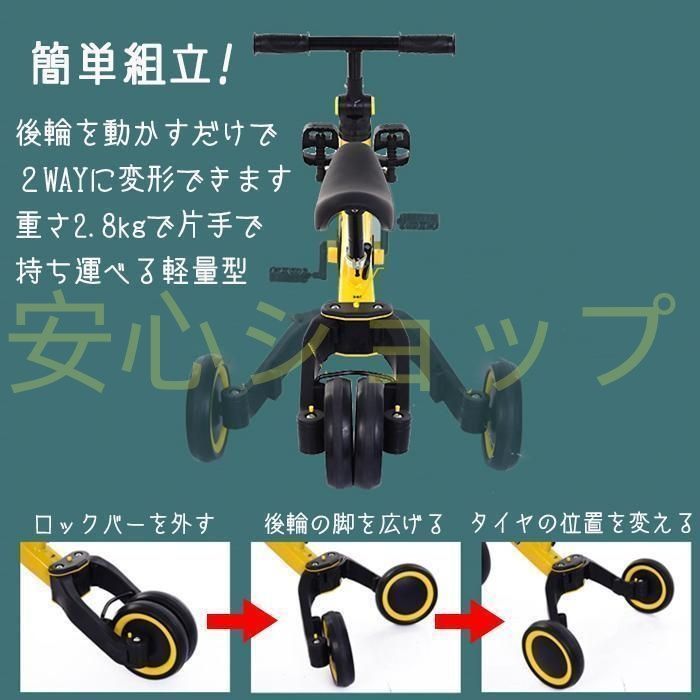 簡単組立！

後輪を動かすだけで
2WAYに変形できます
重さ2.8kgで片手で
持ち運べる軽量型

安心ショップ

ロックバーを外す

後輪の脚を広げる

タイヤの位置を変える