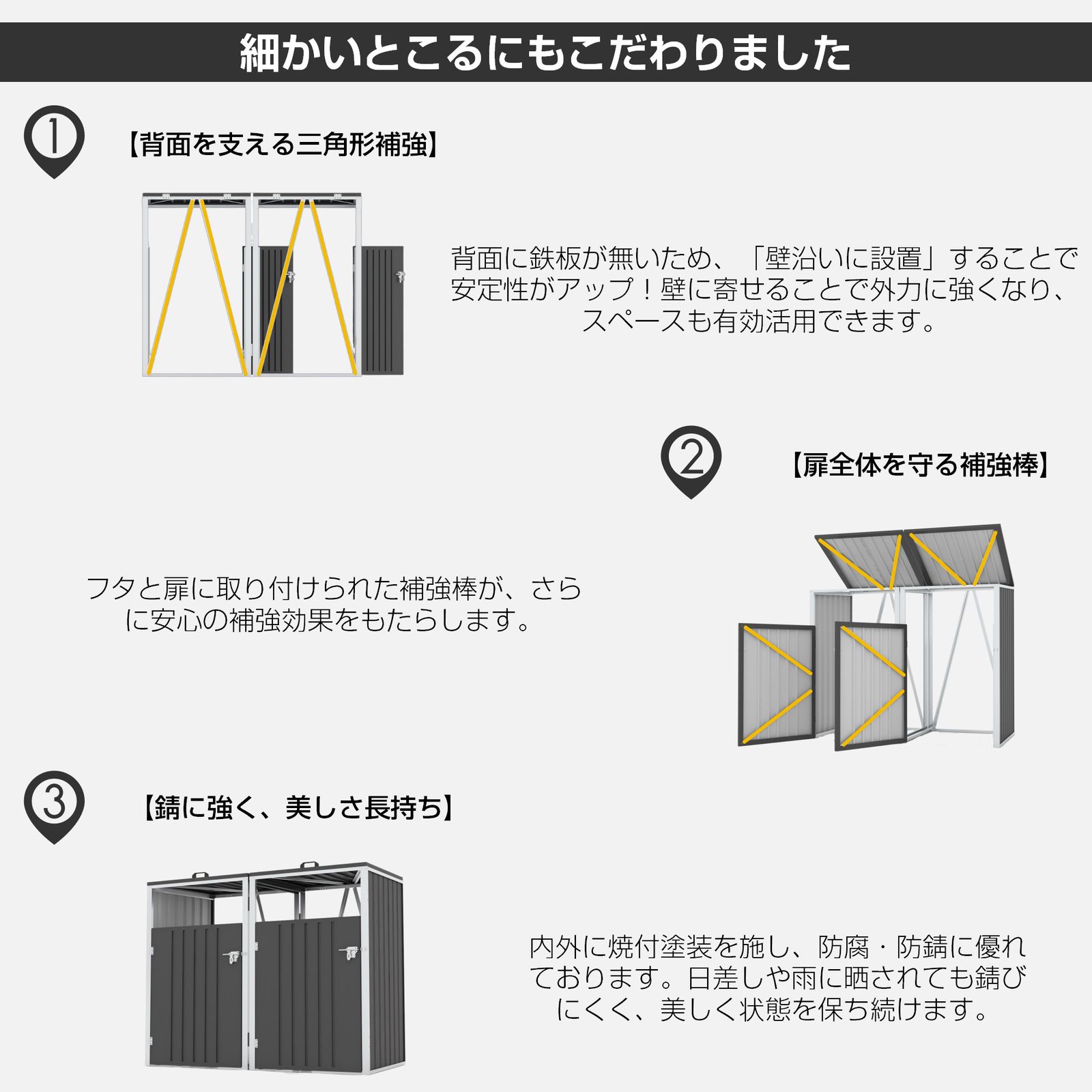 細かいところにもこだわりました

①

【背面を支える三角形補強】

背面に鉄板が無いため、「壁沿いに設置」することで安定性がアップ！壁に寄せることで外力に強くなり、スペースも有効活用できます。

②

【扉全体を守る補強棒】

フタと扉に取り付けられた補強棒が、さらに安心の補強効果をもたらします。

③

【錆に強く、美しさ長持ち】

内外に焼付塗装を施し、防腐・防錆に優れております。日差しや雨に晒されても錆びにくく、美しく状態を保ち続けます。