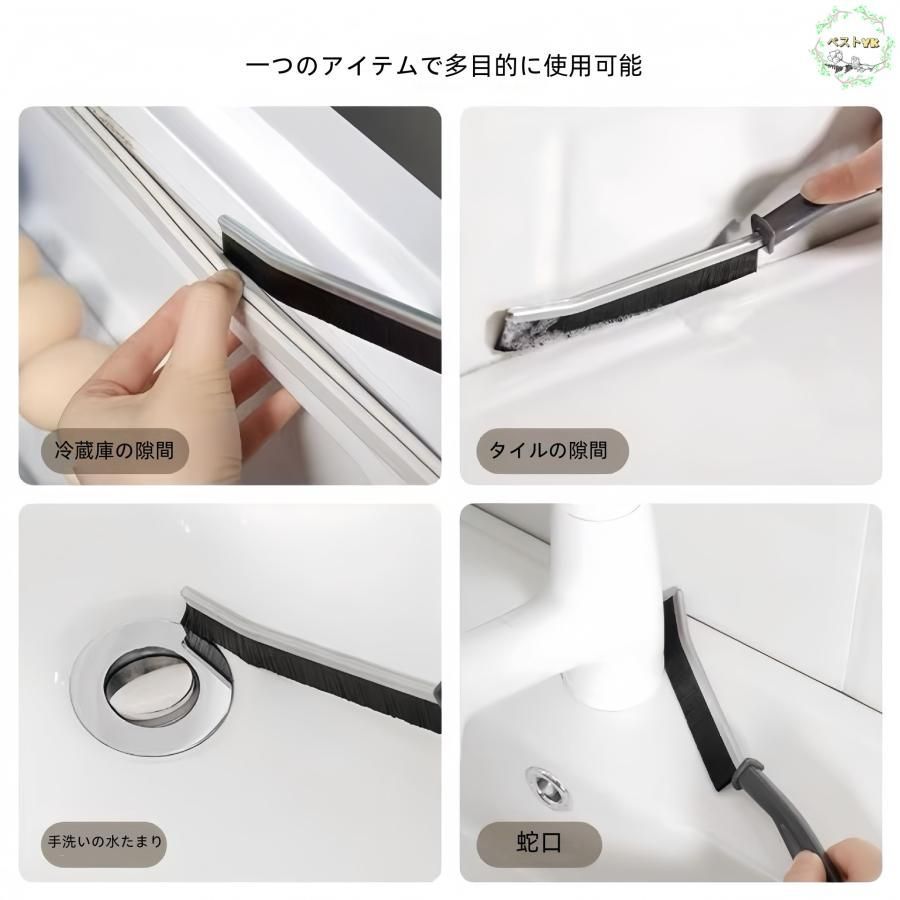 ベストVR

一つのアイテムで多目的に使用可能

冷蔵庫の隙間

タイルの隙間

手洗いの水たまり

蛇口