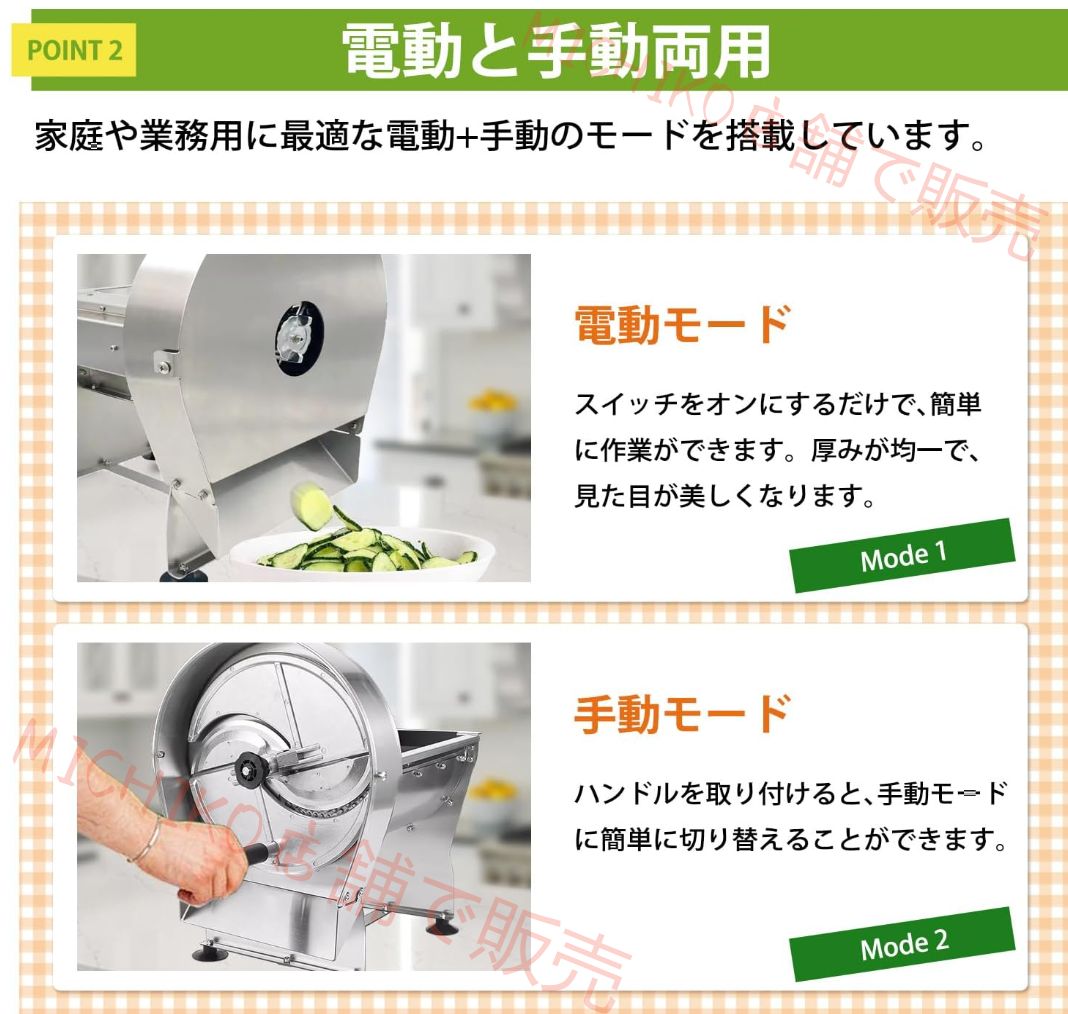 POINT 2

電動と手動両用

家庭や業務用に最適な電動+手動のモードを搭載しています。

MICHIKO店舗で販売

電動モード

スイッチをオンにするだけで、簡単に作業ができます。厚みが均一で、見た目が美しくなります。

Mode 1

手動モード

ハンドルを取り付けると、手動モードに簡単に切り替えることができます。

Mode 2

MICHIKO店舗で販売