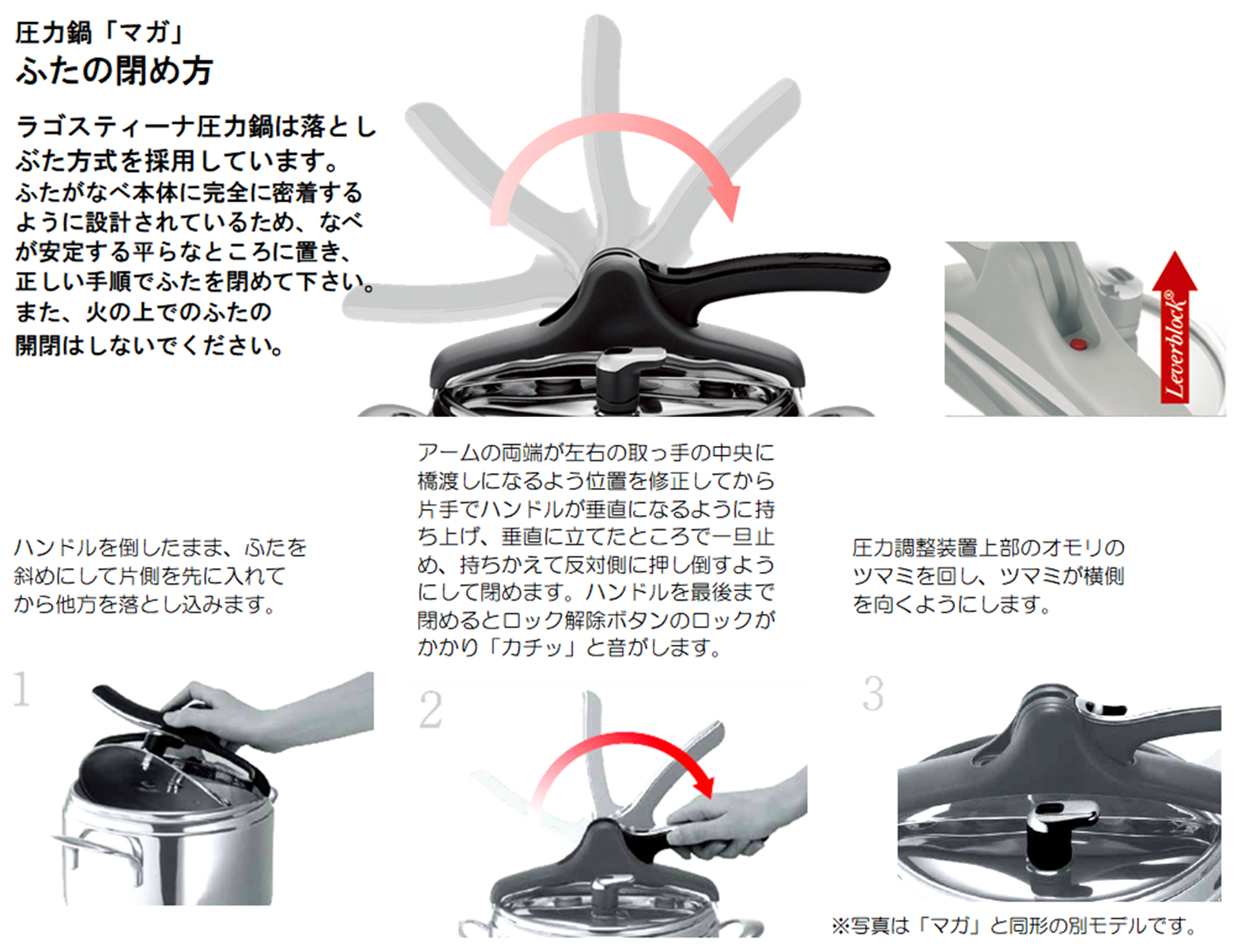 圧力鍋「マガ」
ふたの閉め方

ラゴスティーナ圧力鍋は落としぶた方式を採用しています。
ふたがなべ本体に完全に密着するように設計されているため、なべが安定する平らなところに置き、正しい手順でふたを閉めて下さい。
また、火の上でのふたの開閉はしないでください。

Leverblock®

ハンドルを倒したまま、ふたを斜めにして片側を先に入れてから他方を落とし込みます。

1

アームの両端が左右の取っ手の中央に橋渡しになるよう位置を修正してから片手でハンドルが垂直になるように持ち上げ、垂直に立てたところで一旦止め、持ちかえて反対側に押し倒すようにして閉めます。ハンドルを最後まで閉めるとロック解除ボタンのロックがかかり「カチッ」と音がします。

2

圧力調整装置上部のオモリのツマミを回し、ツマミが横側を向くようにします。

3

※写真は「マガ」と同形の別モデルです。