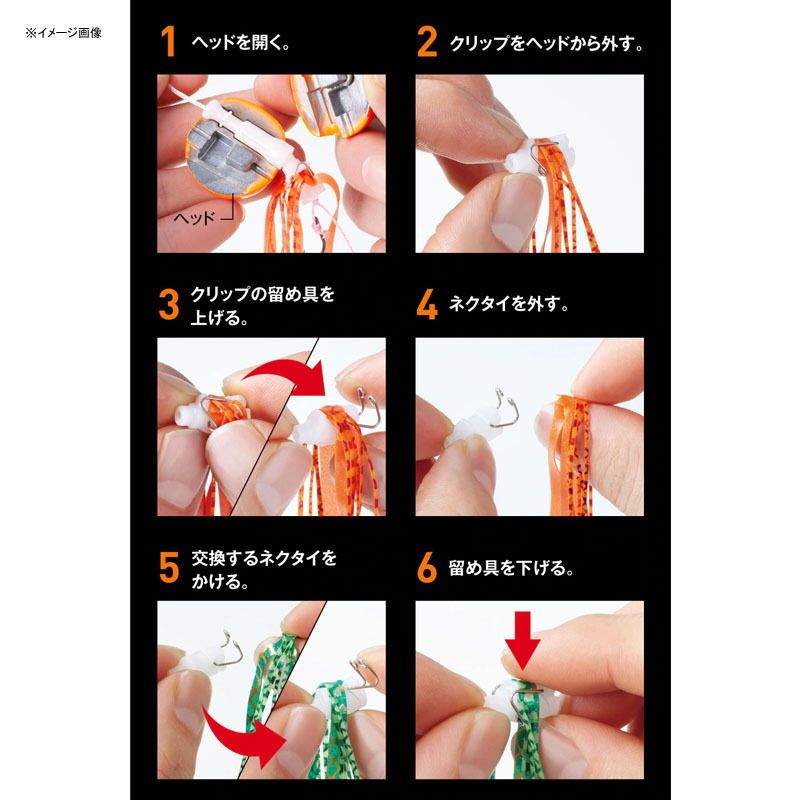 ※イメージ画像

1 ヘッドを開く。

ヘッド

2 クリップをヘッドから外す。

3 クリップの留め具を上げる。

4 ネクタイを外す。

5 交換するネクタイをかける。

6 留め具を下げる。