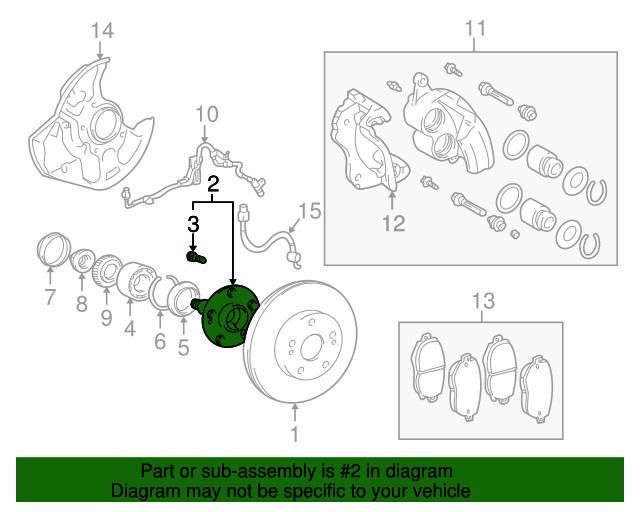 14
11
10
2
3
15
12
7
8
9
4
6
5
13
1

Part or sub-assembly is #2 in diagram
Diagram may not be specific to your vehicle