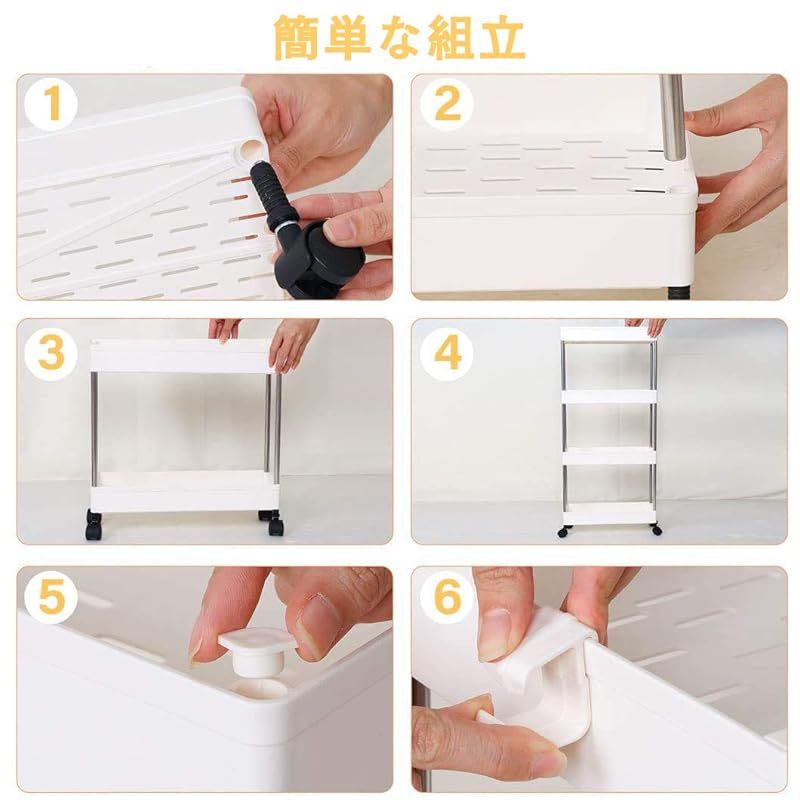 簡単な組立

1

2

3

4

5

6