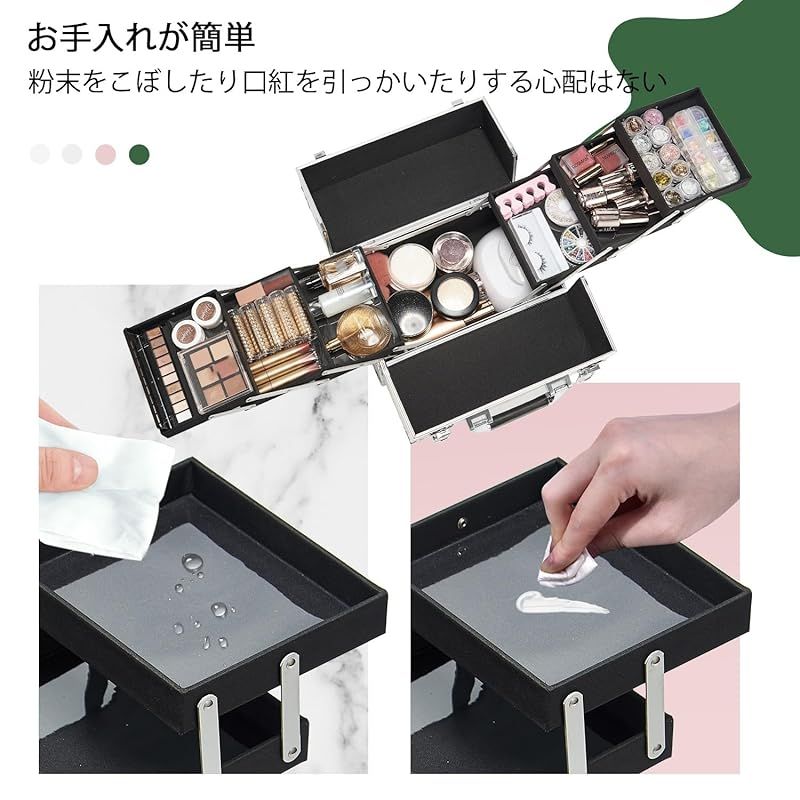 お手入れが簡単
粉末をこぼしたり口紅を引っかいたりする心配はない