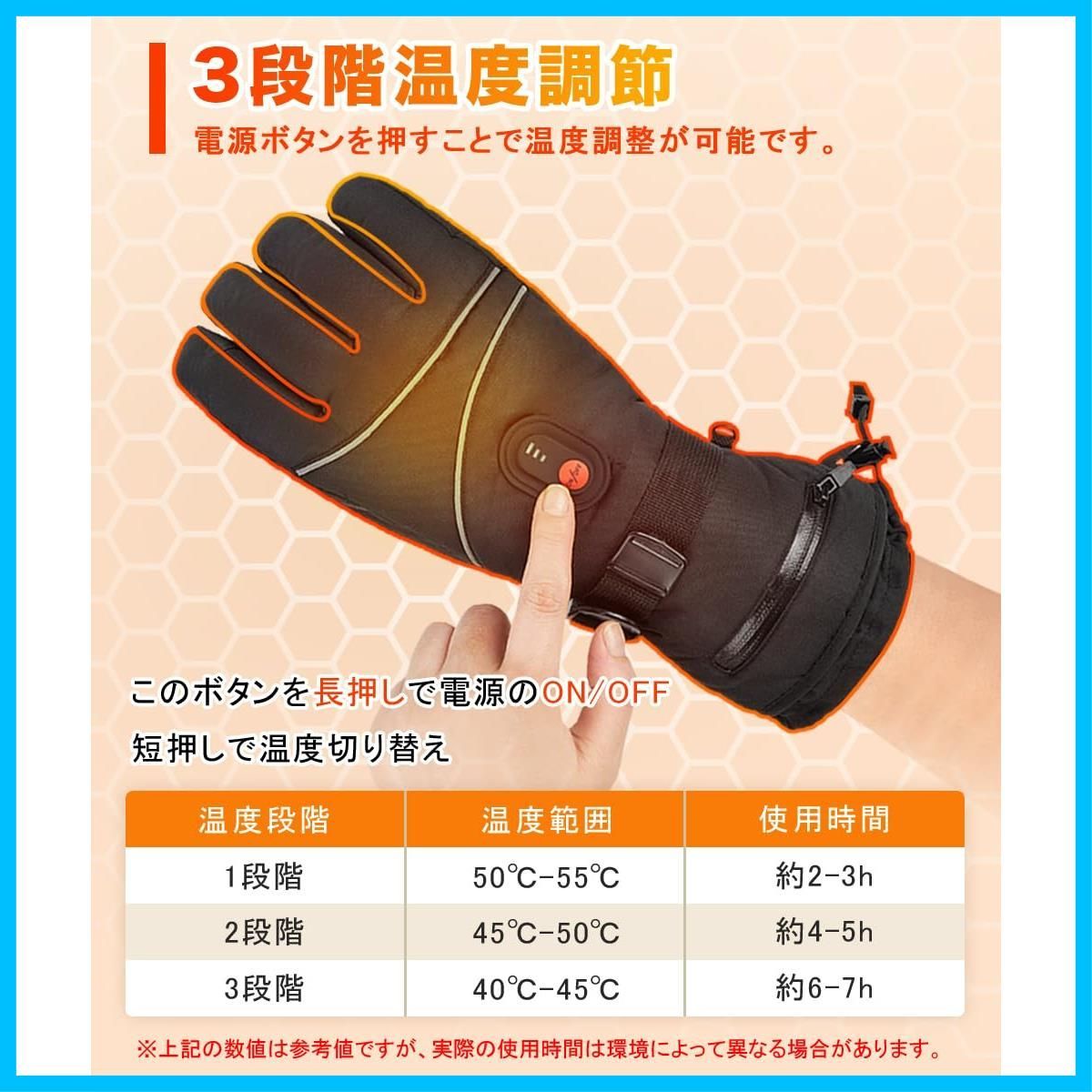 3段階温度調節
電源ボタンを押すことで温度調整が可能です。

このボタンを長押しで電源のON/OFF
短押しで温度切り替え

| 温度段階 | 温度範囲 | 使用時間 |
|---|---|---|
| 1段階 | 50℃-55℃ | 約2-3h |
| 2段階 | 45℃-50℃ | 約4-5h |
| 3段階 | 40℃-45℃ | 約6-7h |

※上記の数値は参考値ですが、実際の使用時間は環境によって異なる場合があります。