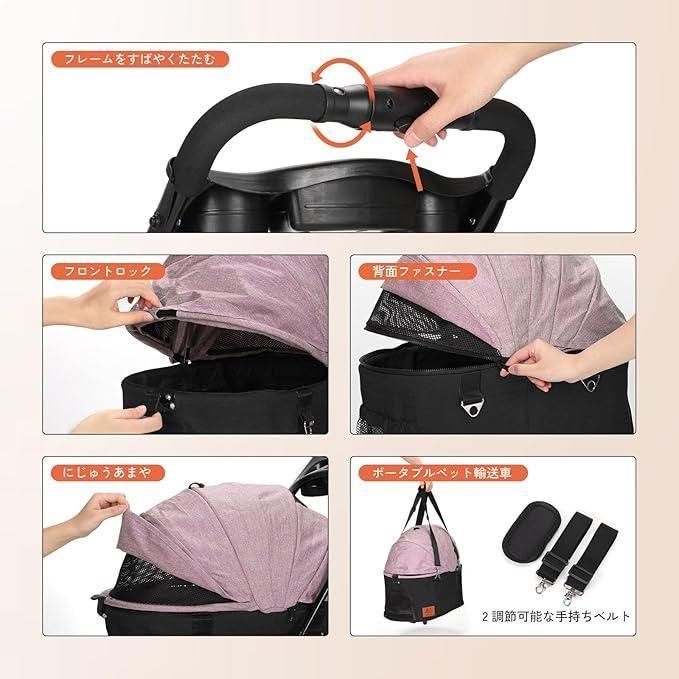 フレームをすばやくたたむ

フロントロック

背面ファスナー

にじゅうあまや

ポータブルペット輸送車

2 調節可能な手持ちベルト