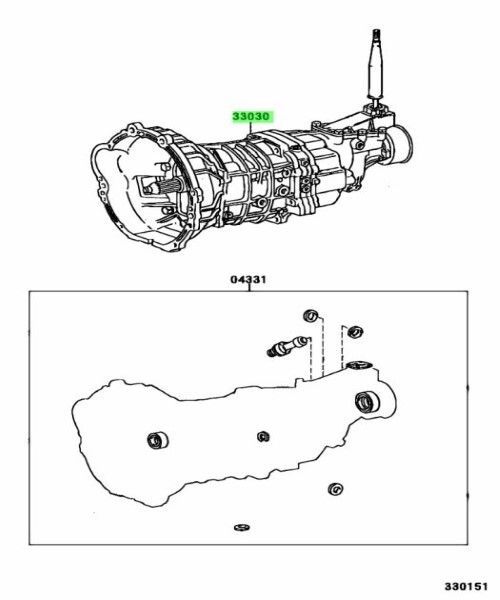 33030

04331

330151