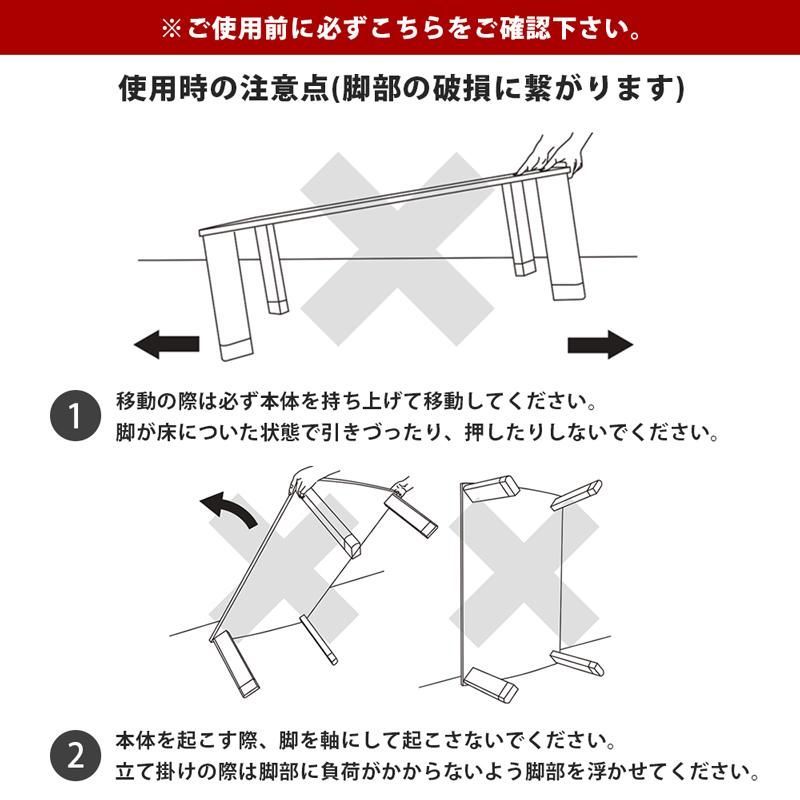 ※ご使用前に必ずこちらをご確認下さい。

使用時の注意点(脚部の破損に繋がります)

1
移動の際は必ず本体を持ち上げて移動してください。
脚が床についた状態で引きづったり、押したりしないでください。

2
本体を起こす際、脚を軸にして起こさないでください。
立て掛けの際は脚部に負荷がかからないよう脚部を浮かせてください。