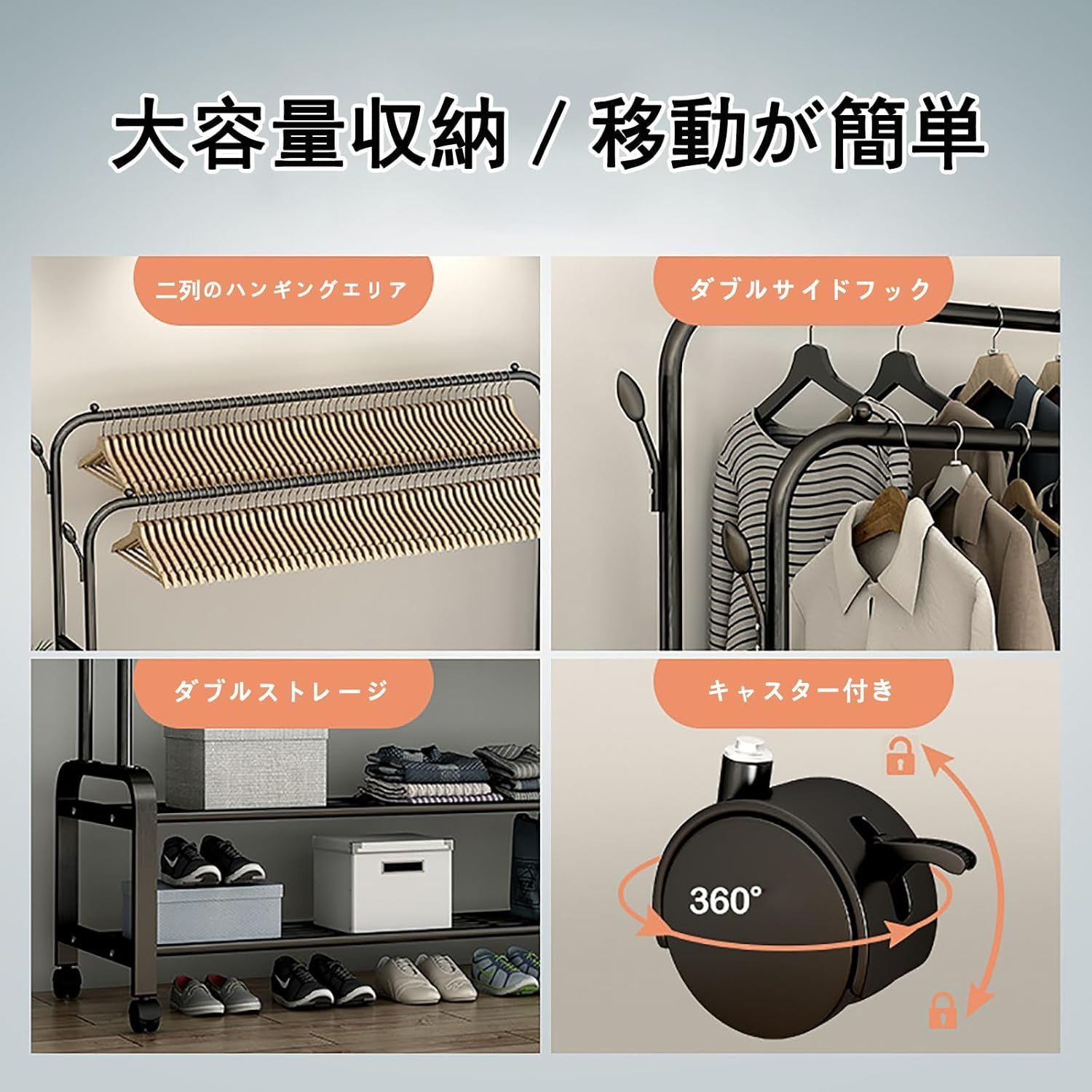 大容量収納 / 移動が簡単

二列のハンギングエリア

ダブルサイドフック

ダブルストレージ

キャスター付き

360°