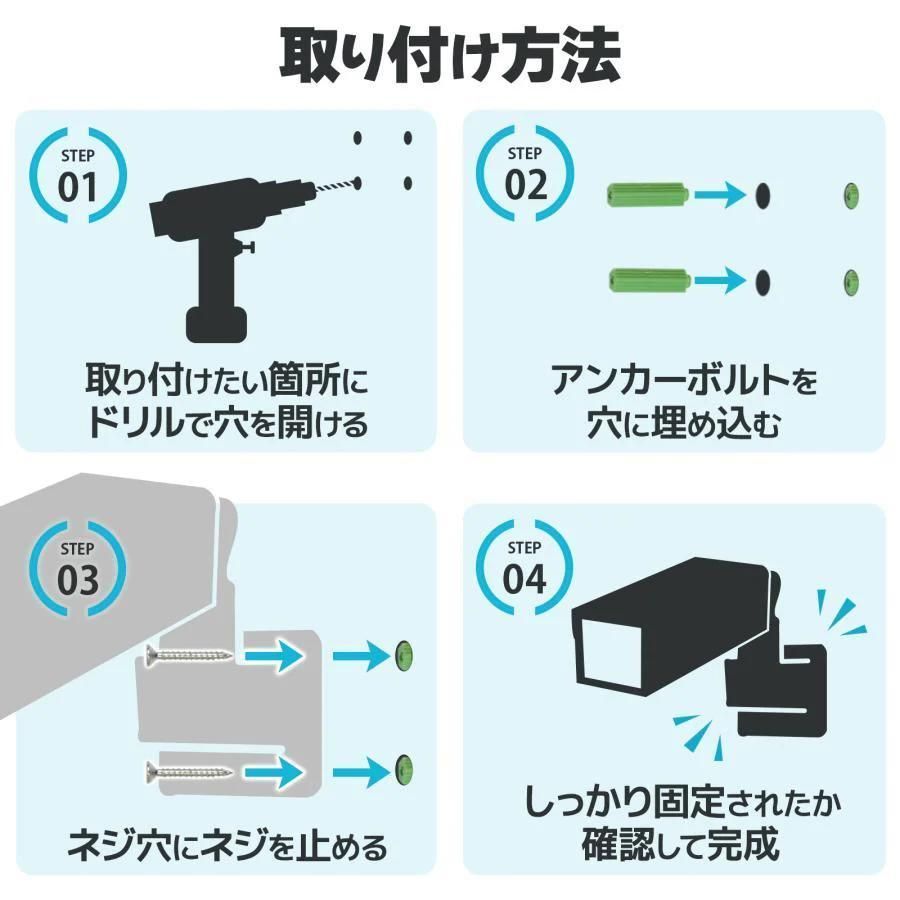 取り付け方法

STEP
01

取り付けたい箇所にドリルで穴を開ける

STEP
02

アンカーボルトを穴に埋め込む

STEP
03

ネジ穴にネジを止める

STEP
04

しっかり固定されたか確認して完成